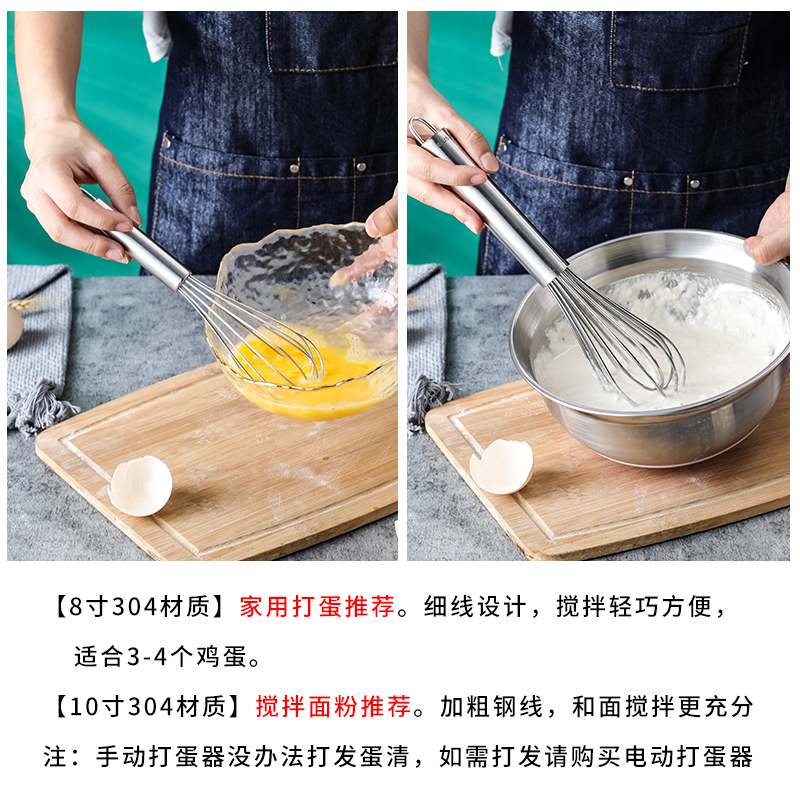 【8寸304材质】家用打蛋推荐。细线设计，搅拌轻巧方便，适合3-4个鸡蛋。

【10寸304材质】搅拌面粉推荐。加粗钢线，和面搅拌更充分

注：手动打蛋器没办法打发蛋清，如需打发请购买电动打蛋器