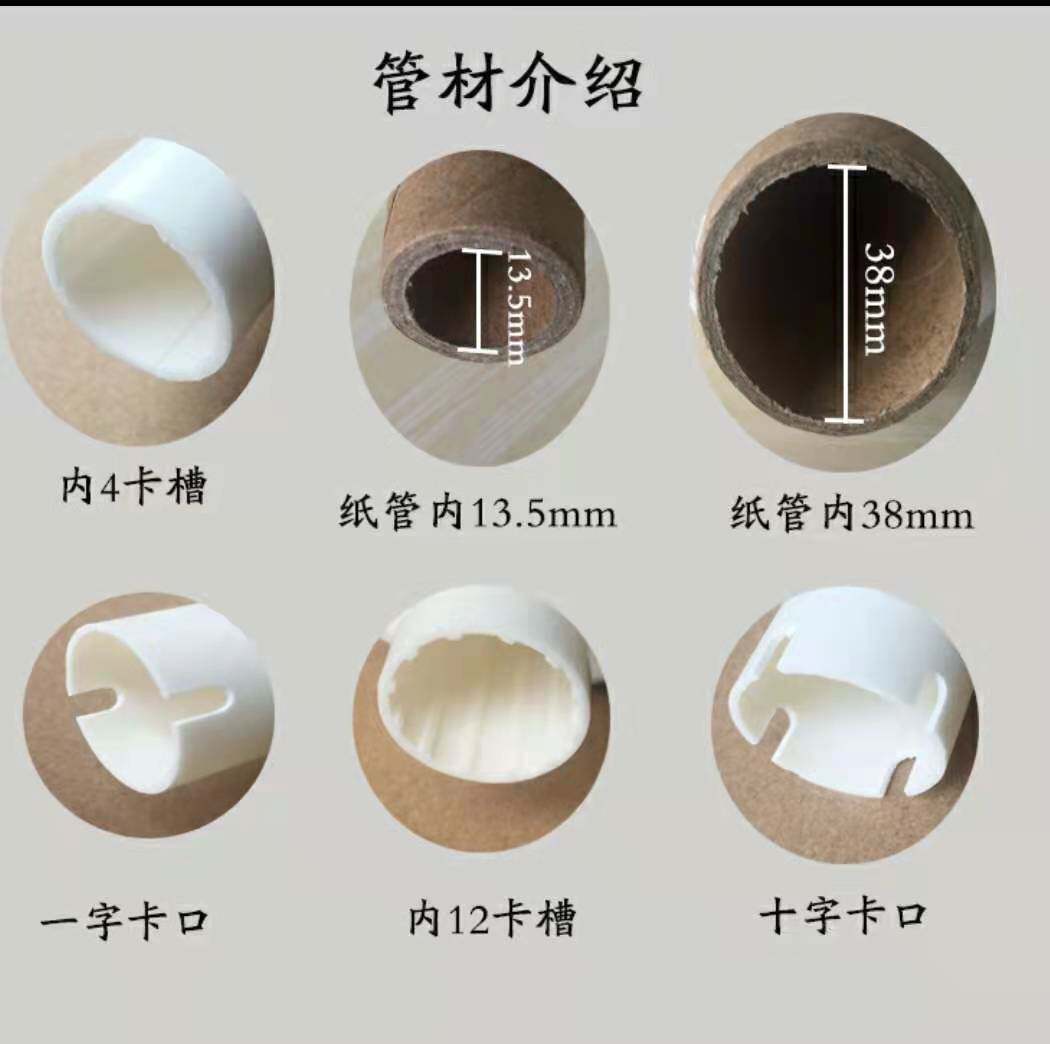 管材介绍

13.5mm

38mm

内4卡槽

纸管内13.5mm

纸管内38mm

一字卡口

内12卡槽

十字卡口