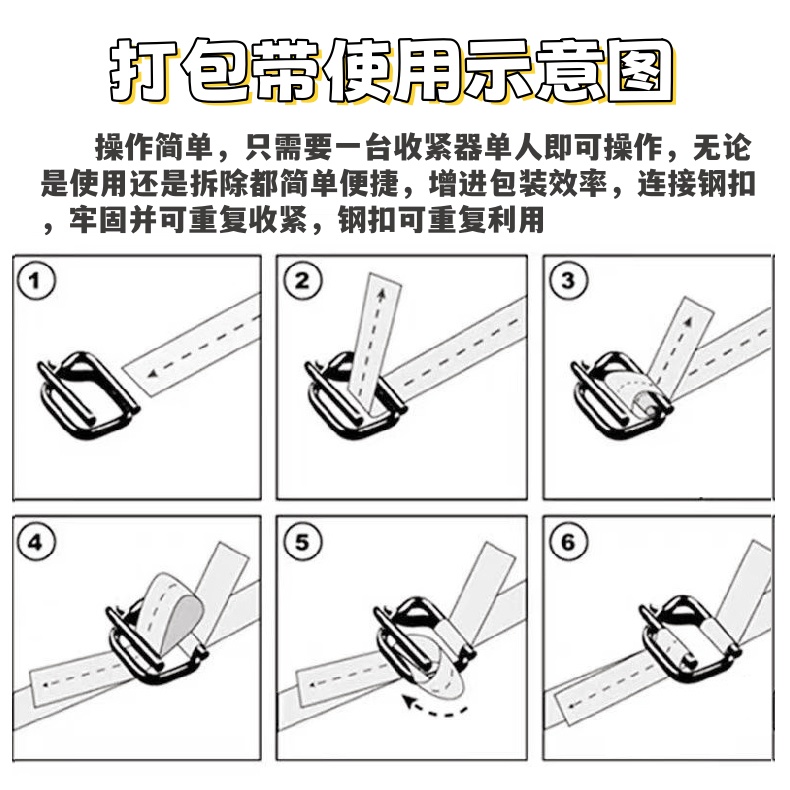 打包带使用示意图

操作简单，只需要一台收紧器单人即可操作，无论是使用还是拆除都简单便捷，增进包装效率，连接钢扣，牢固并可重复收紧，钢扣可重复利用

1

2

3

4

5

6