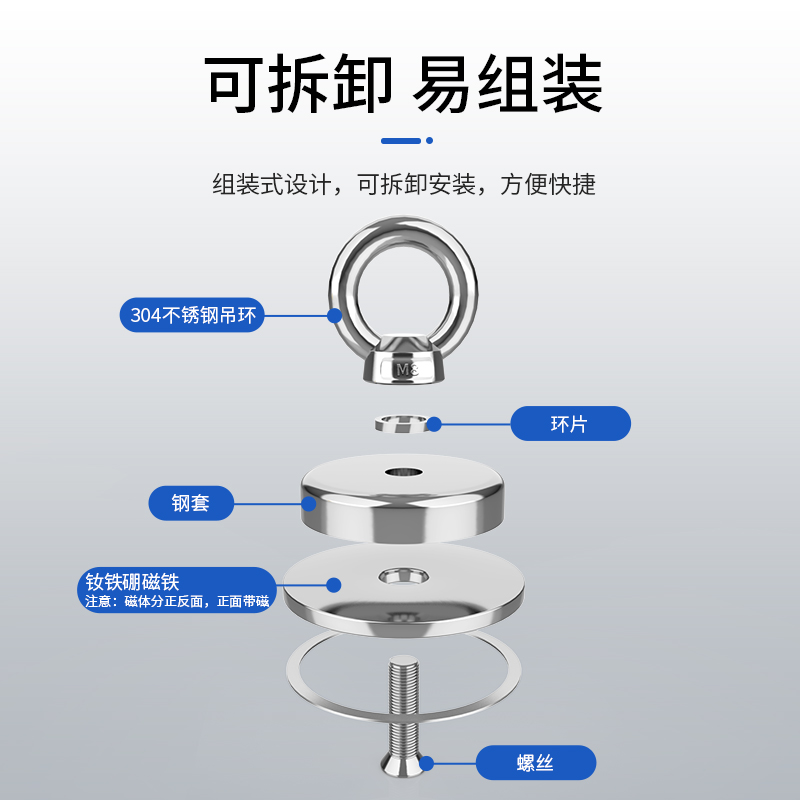 可拆卸 易组装

组装式设计，可拆卸安装，方便快捷

304不锈钢吊环

M8

环片

钢套

钕铁硼磁铁
注意：磁体分正反面，正面带磁

螺丝