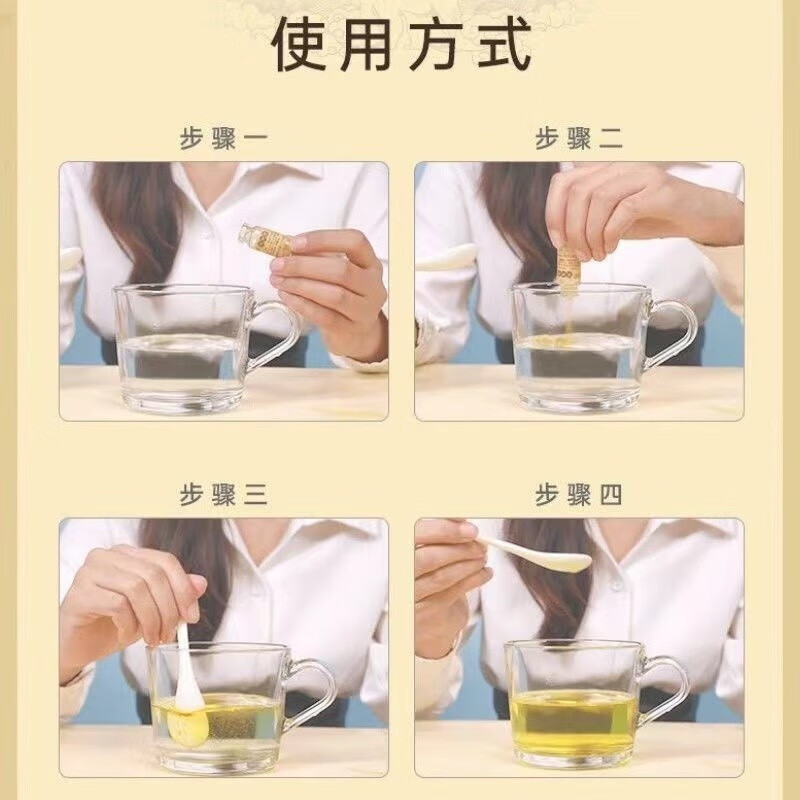 使用方式

步骤一

步骤二

步骤三

步骤四