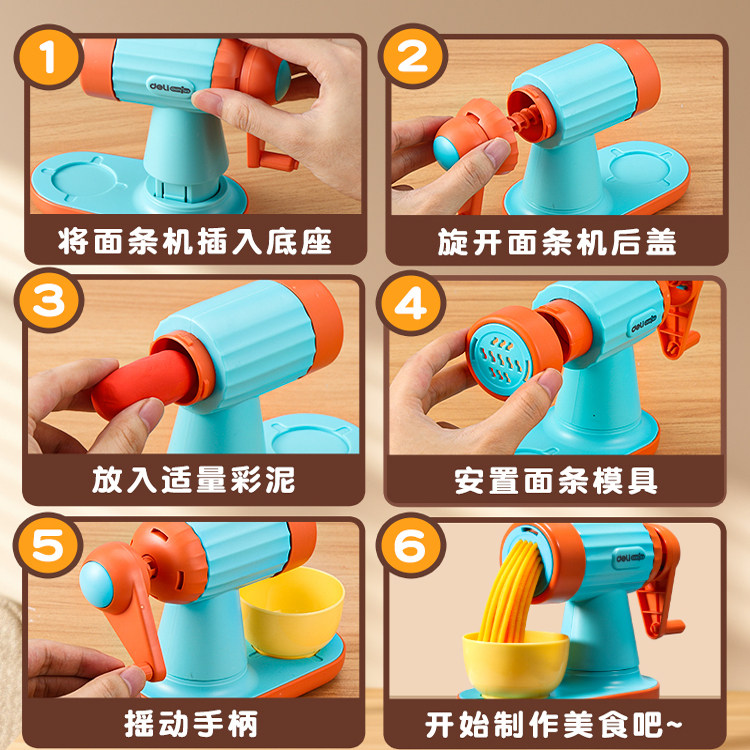 1
deli
将面条机插入底座

2
旋开面条机后盖

3
放入适量彩泥

4
deli
安置面条模具

5
摇动手柄

6
deli
开始制作美食吧~