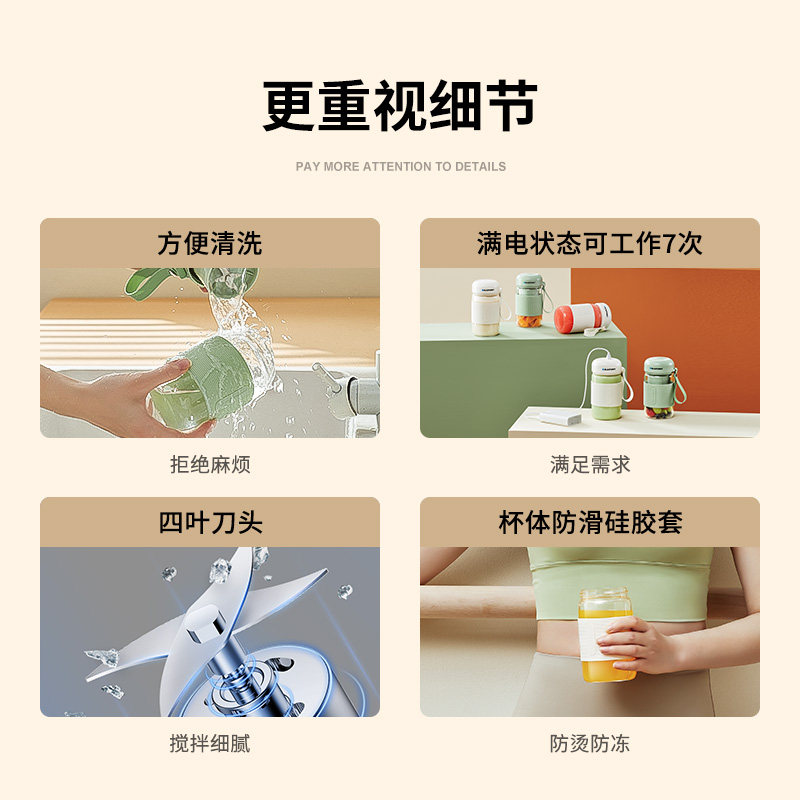 更重视细节

PAY MORE ATTENTION TO DETAILS

方便清洗

拒绝麻烦

满电状态可工作7次

满足需求

四叶刀头

搅拌细腻

杯体防滑硅胶套

防烫防冻