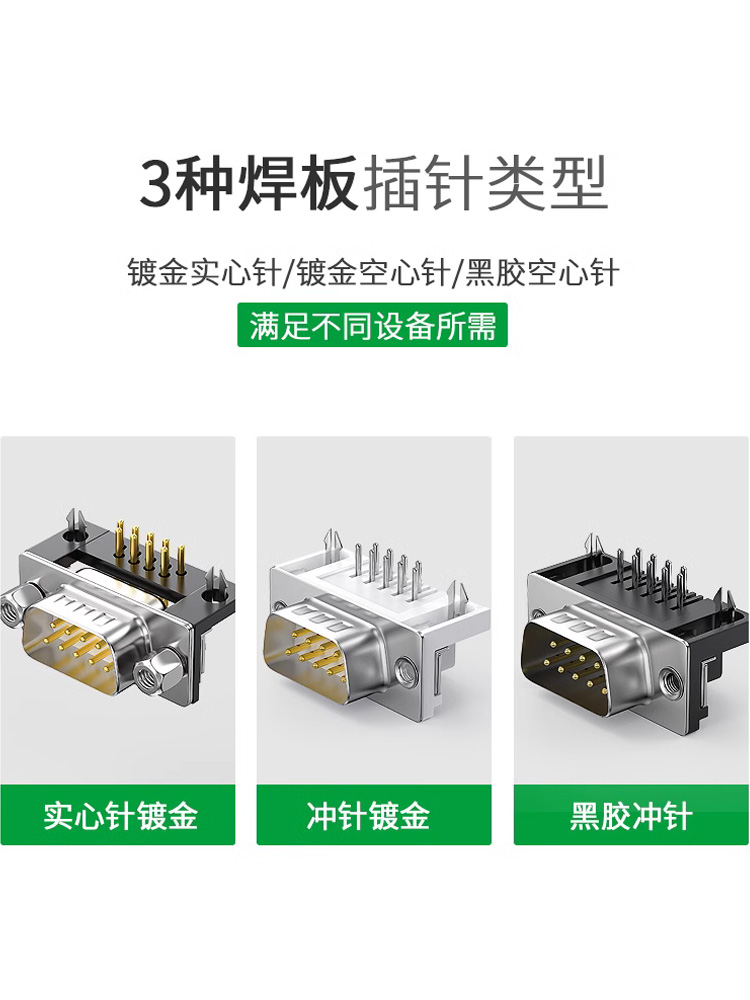 3种焊板插针类型

镀金实心针/镀金空心针/黑胶空心针

满足不同设备所需

实心针镀金

冲针镀金

黑胶冲针