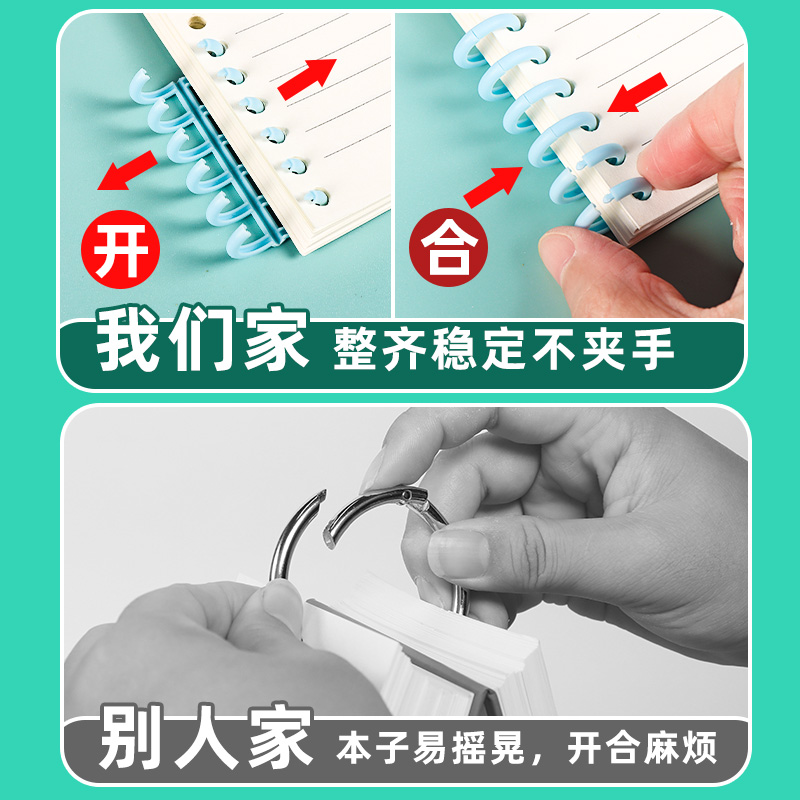 开

合

我们家 整齐稳定不夹手

别人家 本子易摇晃，开合麻烦