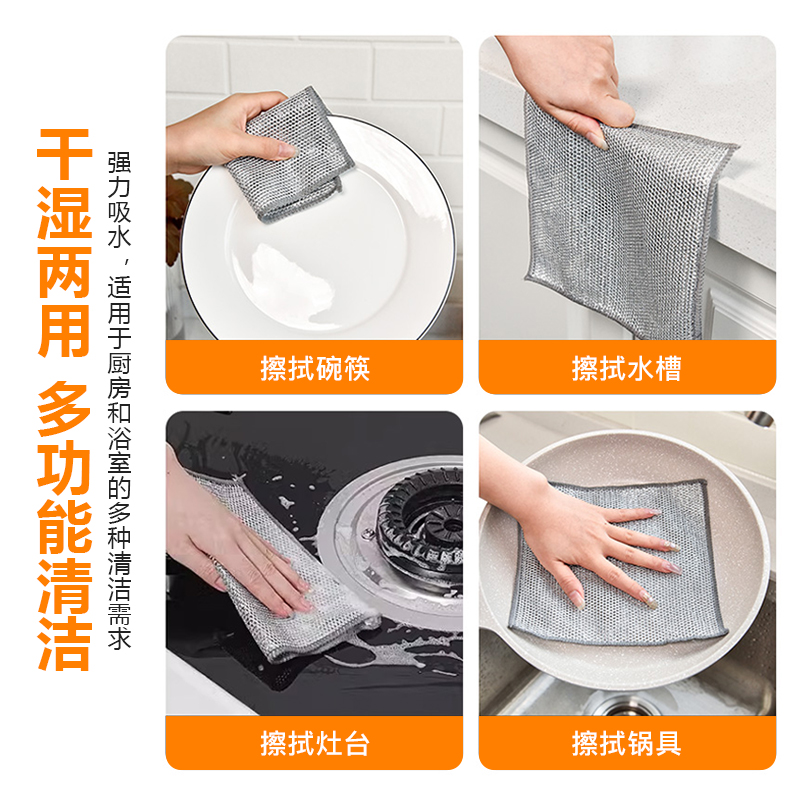 干湿两用 多功能清洁

强力吸水，适用于厨房和浴室的多种清洁需求

擦拭碗筷

擦拭水槽

擦拭灶台

擦拭锅具