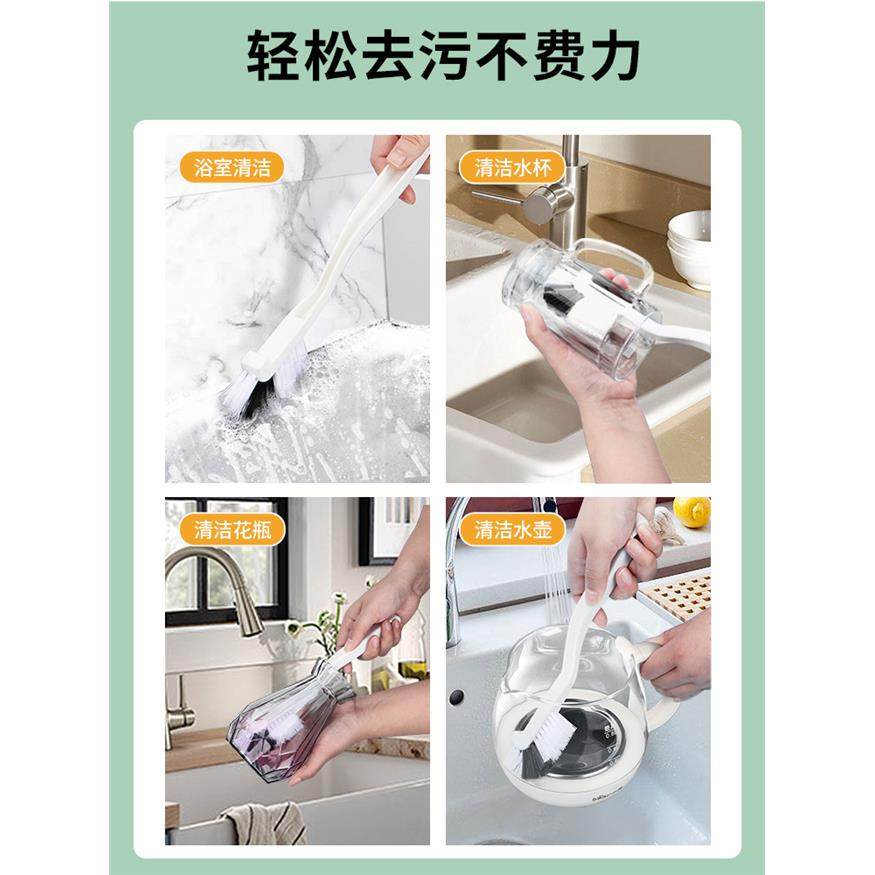 轻松去污不费力

浴室清洁

清洁水杯

清洁花瓶

清洁水壶