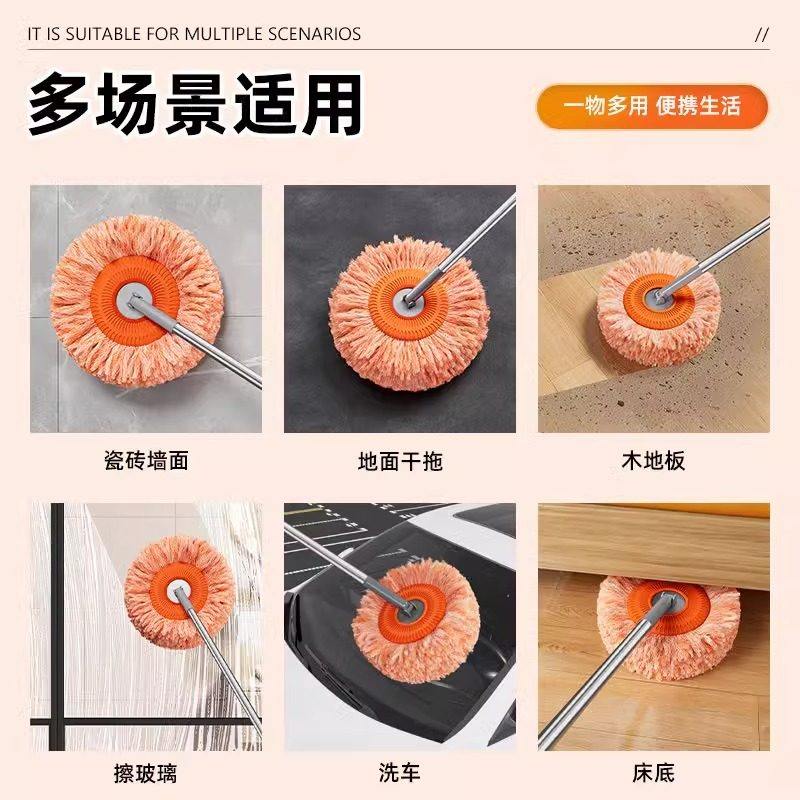 IT IS SUITABLE FOR MULTIPLE SCENARIOS //

多场景适用

一物多用 便携生活

瓷砖墙面

地面干拖

木地板

擦玻璃

洗车

床底