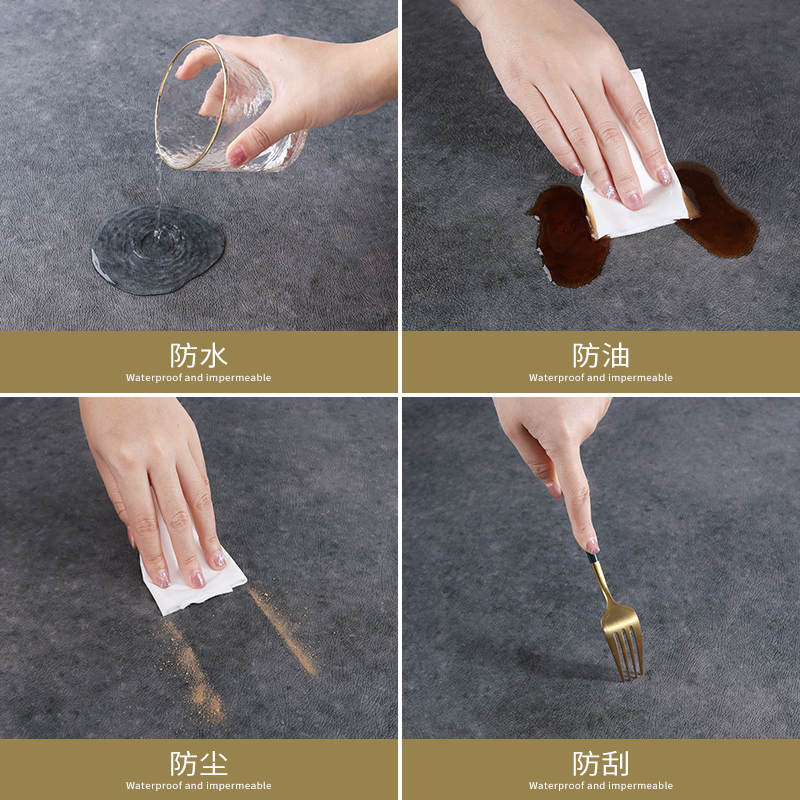 防水
Waterproof and impermeable

防油
Waterproof and impermeable

防尘
Waterproof and impermeable

防刮
Waterproof and impermeable