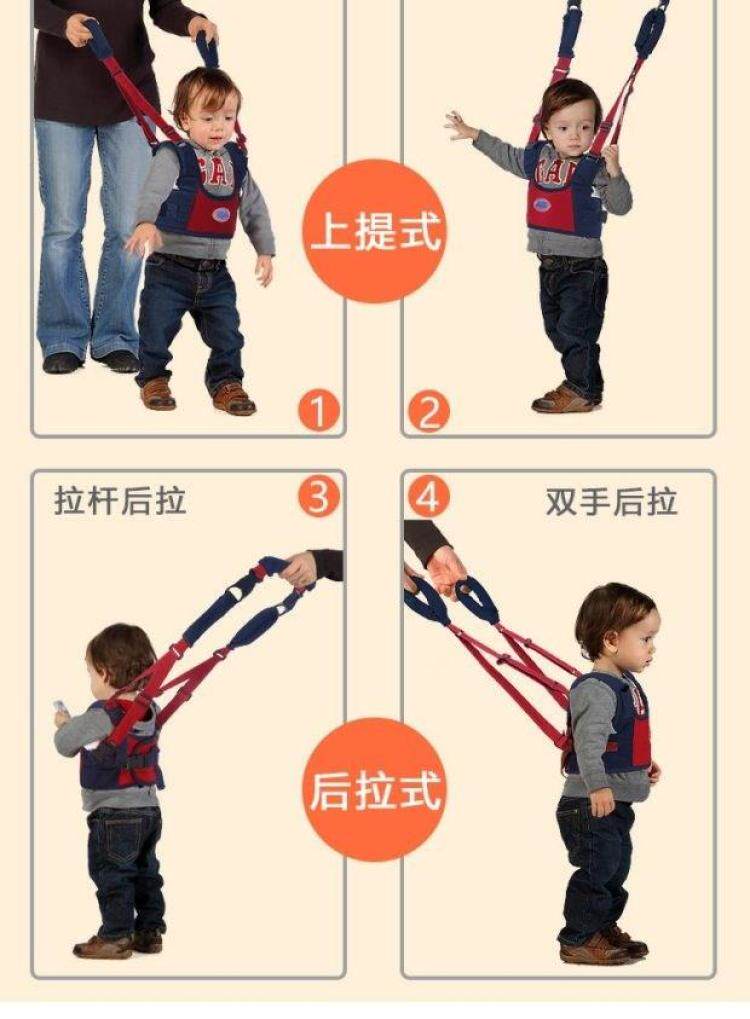 上提式

1

2

拉杆后拉

3

4

双手后拉

后拉式