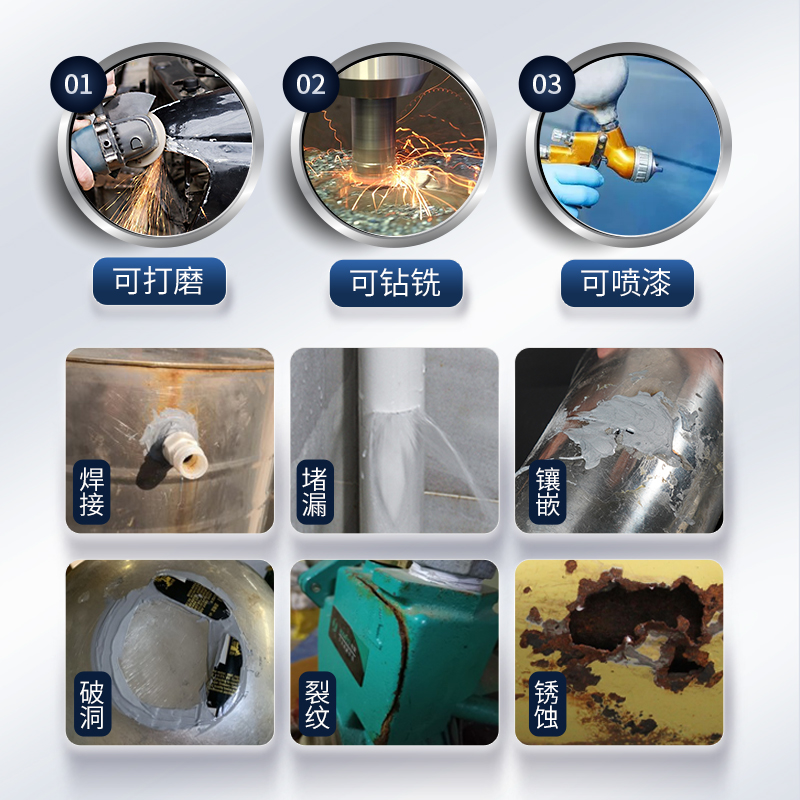 01

可打磨

02

可钻铣

03

可喷漆

焊接

堵漏

镶嵌

破洞

裂纹

锈蚀