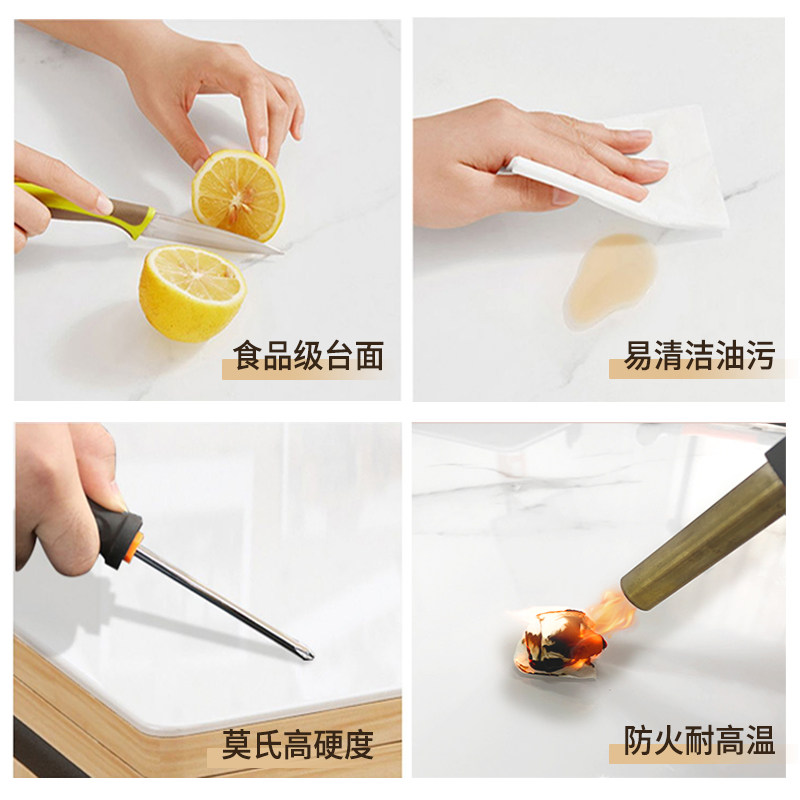 食品级台面

易清洁油污

莫氏高硬度

防火耐高温