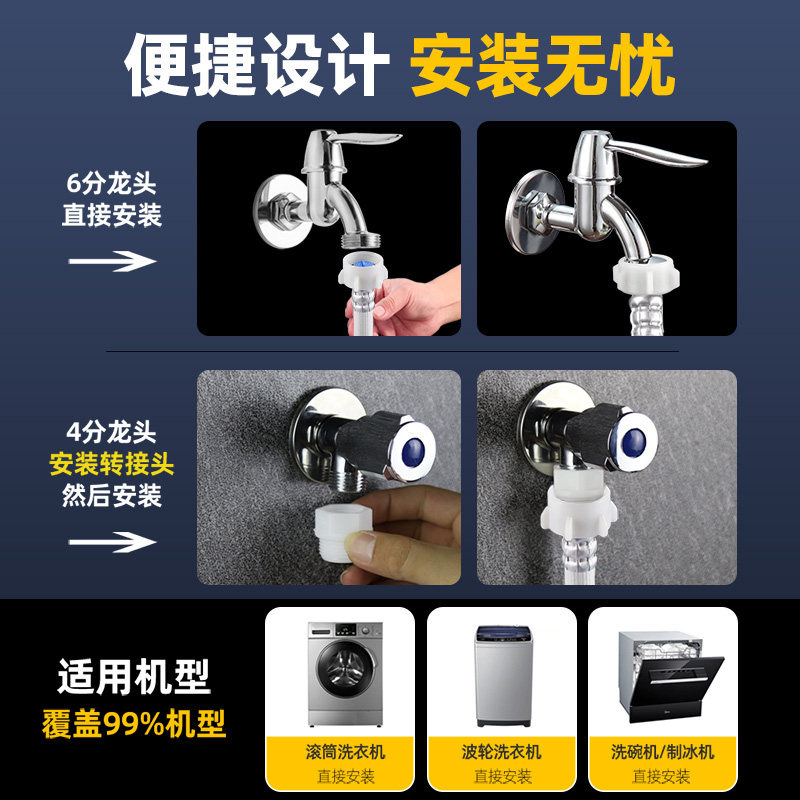 便捷设计 安装无忧

6分龙头
直接安装

4分龙头
安装转接头
然后安装

适用机型
覆盖99%机型

滚筒洗衣机
直接安装

波轮洗衣机
直接安装

洗碗机/制冰机
直接安装