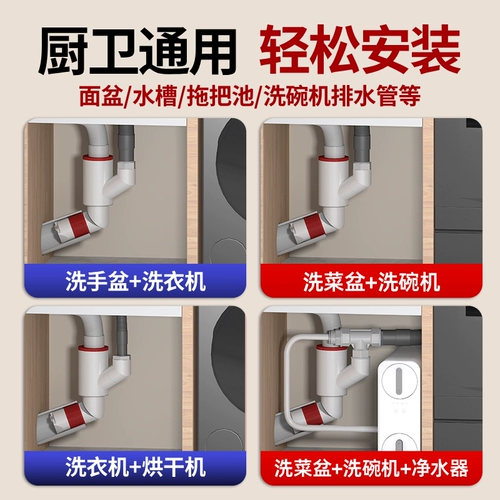 厨卫通用 轻松安装

面盆/水槽/拖把池/洗碗机排水管等

洗手盆+洗衣机

洗菜盆+洗碗机

洗衣机+烘干机

洗菜盆+洗碗机+净水器