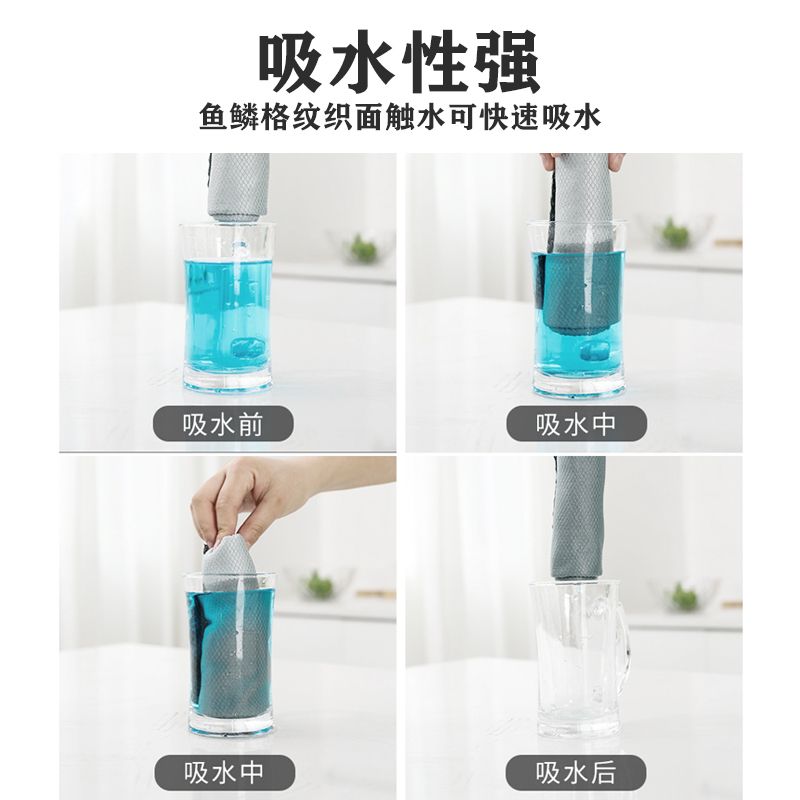 吸水性强
鱼鳞格纹织面触水可快速吸水

吸水前

吸水中

吸水中

吸水后