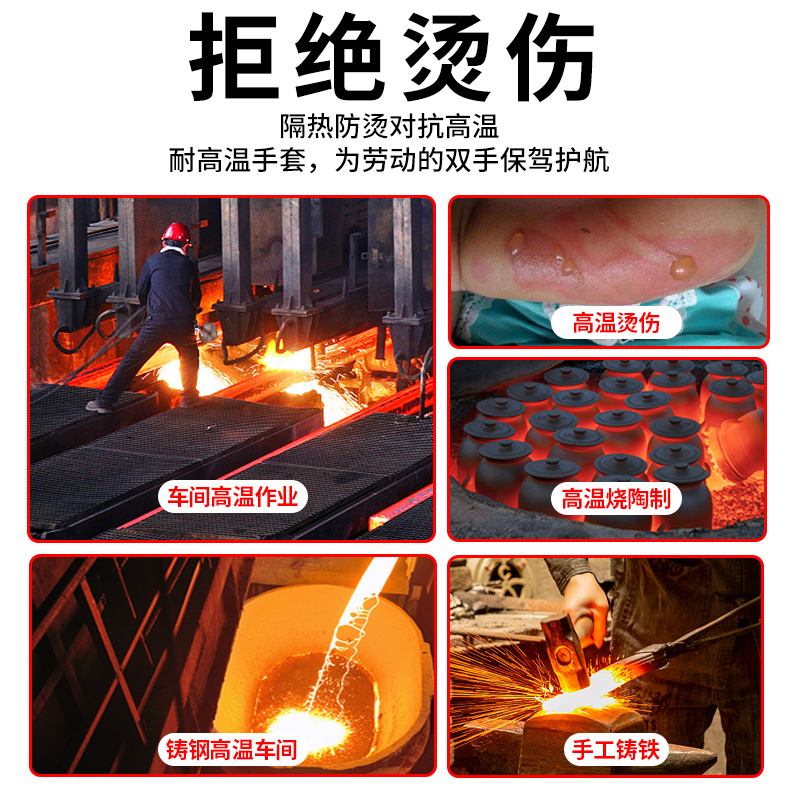 拒绝烫伤

隔热防烫对抗高温
耐高温手套，为劳动的双手保驾护航

车间高温作业

高温烫伤

高温烧陶制

铸钢高温车间

手工铸铁