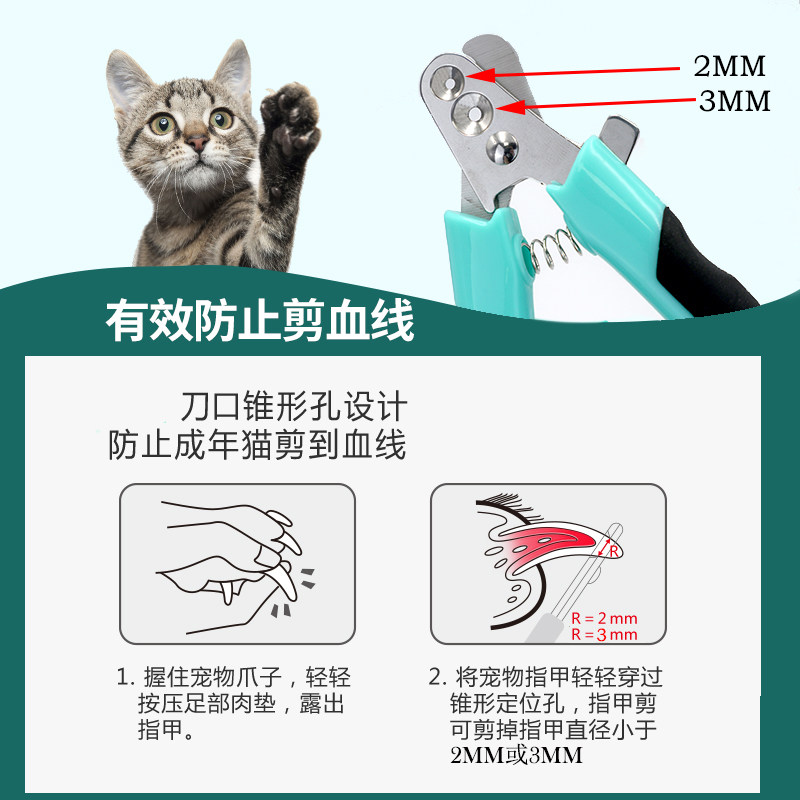 2MM
3MM

有效防止剪血线

刀口锥形孔设计
防止成年猫剪到血线

R
R = 2 mm
R = 3 mm

1. 握住宠物爪子，轻轻按压足部肉垫，露出指甲。

2. 将宠物指甲轻轻穿过锥形定位孔，指甲剪可剪掉指甲直径小于2MM或3MM