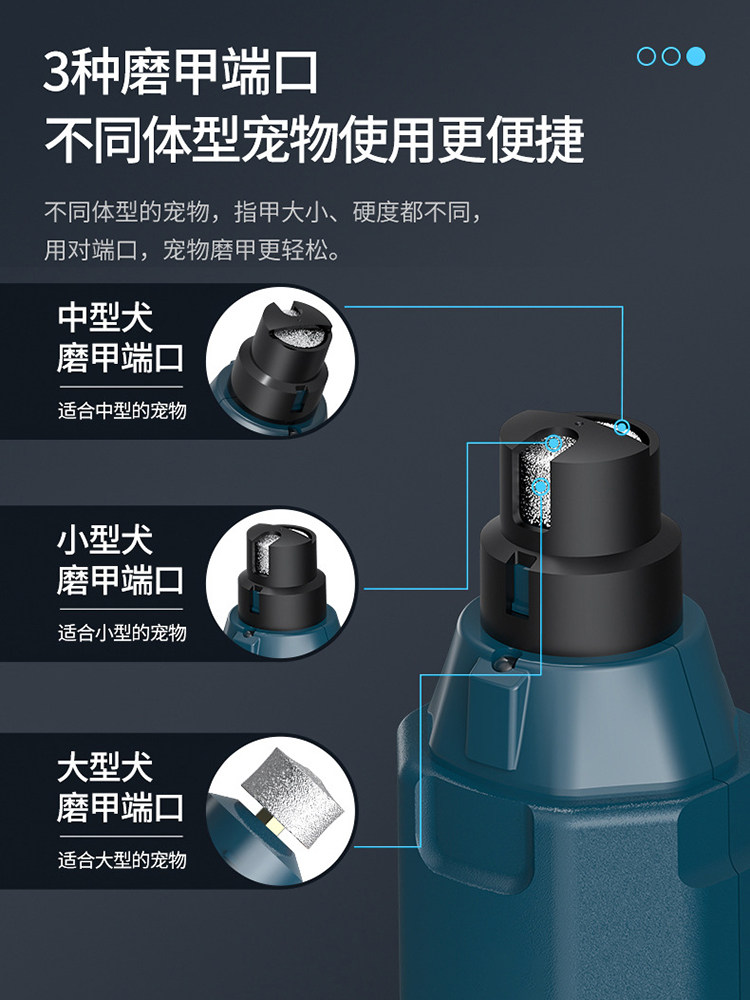 3种磨甲端口
不同体型宠物使用更便捷

不同体型的宠物，指甲大小、硬度都不同，用对端口，宠物磨甲更轻松。

中型犬
磨甲端口
适合中型的宠物

小型犬
磨甲端口
适合小型的宠物

大型犬
磨甲端口
适合大型的宠物