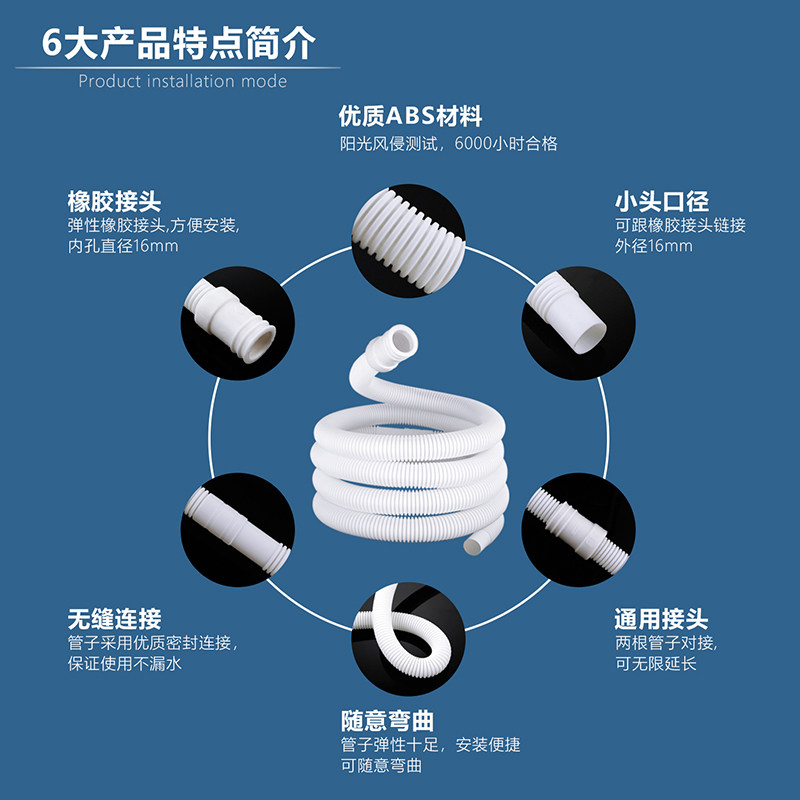 6大产品特点简介
Product installation mode

优质ABS材料
阳光风侵测试，6000小时合格

橡胶接头
弹性橡胶接头,方便安装,
内孔直径16mm

小头口径
可跟橡胶接头链接
外径16mm

无缝连接
管子采用优质密封连接，
保证使用不漏水

通用接头
两根管子对接，
可无限延长

随意弯曲
管子弹性十足，安装便捷
可随意弯曲