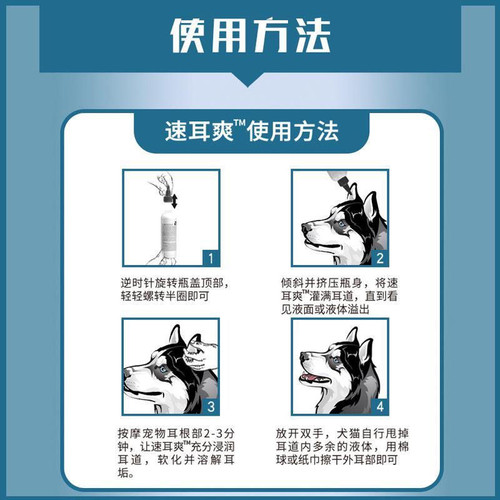 使用方法

速耳爽™使用方法

1

逆时针旋转瓶盖顶部，轻轻螺转半圈即可

2

倾斜并挤压瓶身，将速耳爽™灌满耳道，直到看见液面或液体溢出

3

按摩宠物耳根部2-3分钟，让速耳爽™充分浸润耳道，软化并溶解耳垢。

4

放开双手，犬猫自行甩掉耳道内多余的液体，用棉球或纸巾擦干外耳部即可