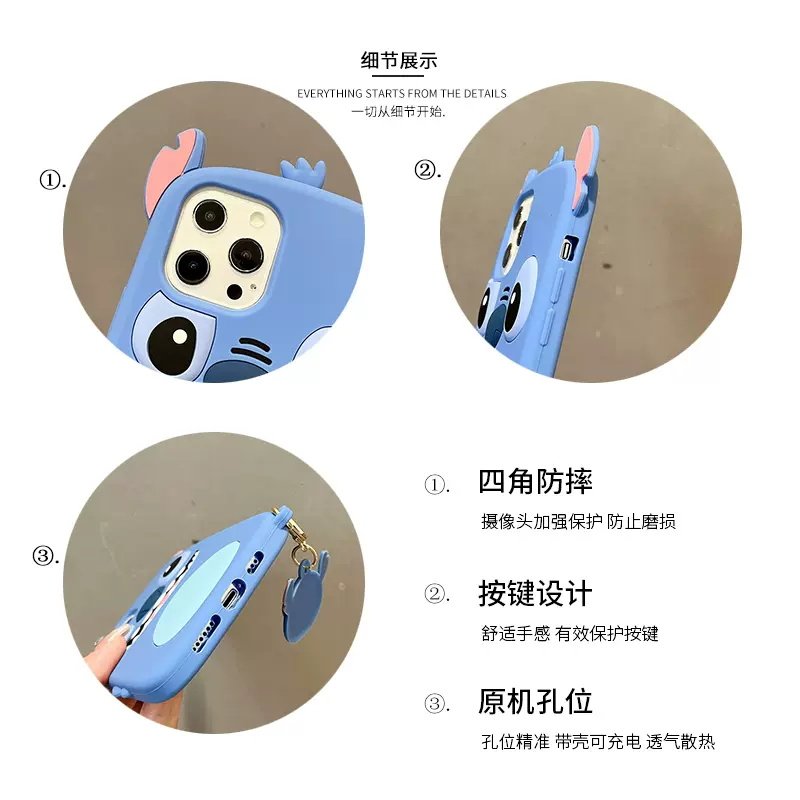 细节展示

EVERYTHING STARTS FROM THE DETAILS
一切从细节开始.

①.

②.

③.

①. 四角防摔

摄像头加强保护 防止磨损

②. 按键设计

舒适手感 有效保护按键

③. 原机孔位

孔位精准 带壳可充电 透气散热