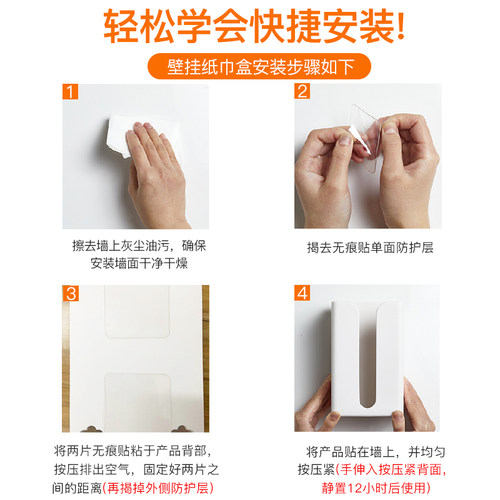 轻松学会快捷安装!

壁挂纸巾盒安装步骤如下

1

擦去墙上灰尘油污，确保安装墙面干净干燥

2

揭去无痕贴单面防护层

3

将两片无痕贴粘于产品背部，按压排出空气，固定好两片之间的距离(再揭掉外侧防护层)

4

将产品贴在墙上，并均匀按压紧(手伸入按压紧背面，静置12小时后使用)