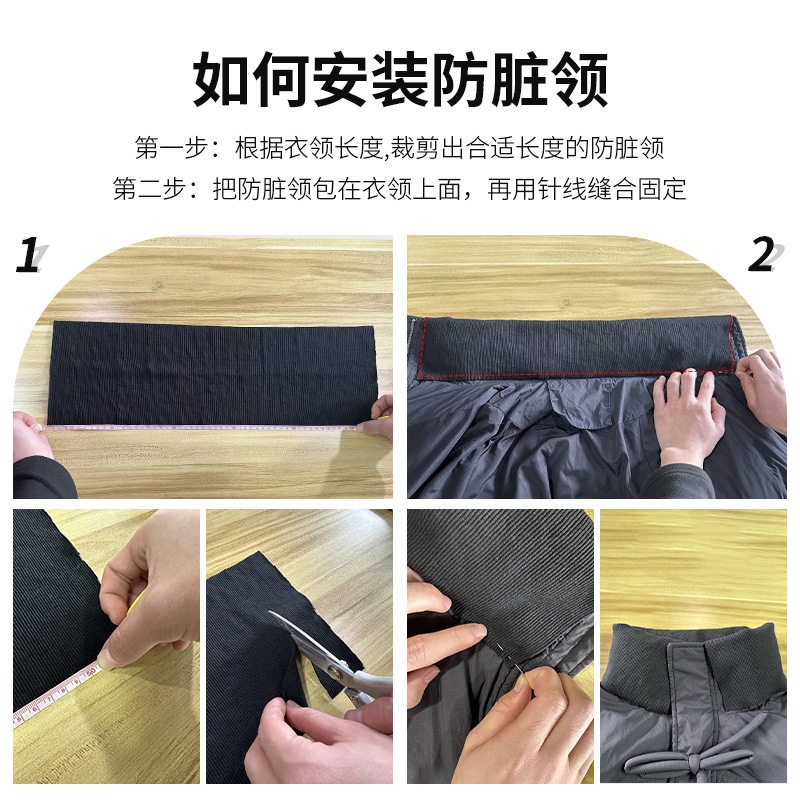 如何安装防脏领

第一步：根据衣领长度,裁剪出合适长度的防脏领
第二步：把防脏领包在衣领上面，再用针线缝合固定

1

2