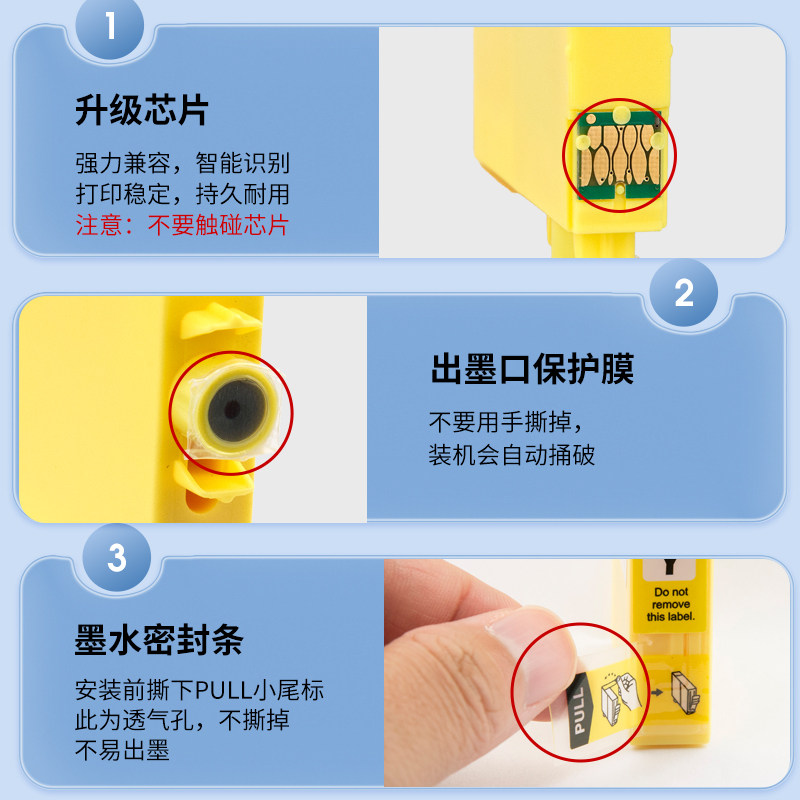 1

升级芯片

强力兼容，智能识别
打印稳定，持久耐用
注意：不要触碰芯片

2

出墨口保护膜

不要用手撕掉，
装机会自动捅破

3

墨水密封条

安装前撕下PULL小尾标
此为透气孔，不撕掉
不易出墨

Do not remove this label.

PULL