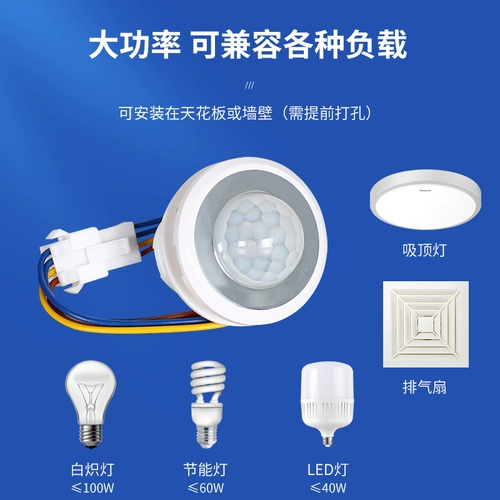 大功率 可兼容各种负载

///

可安装在天花板或墙壁（需提前打孔）

Panasonic

吸顶灯

排气扇

白炽灯
≤100W

节能灯
≤60W

LED灯
≤40W