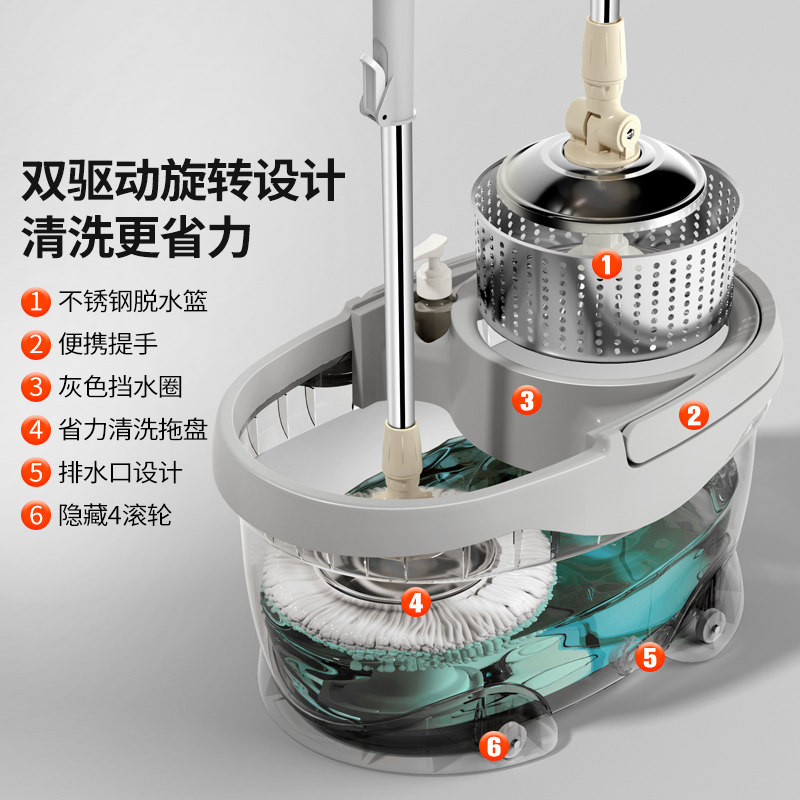 双驱动旋转设计
清洗更省力

1 不锈钢脱水篮
2 便携提手
3 灰色挡水圈
4 省力清洗拖盘
5 排水口设计
6 隐藏4滚轮

1
3
2
4
5
6