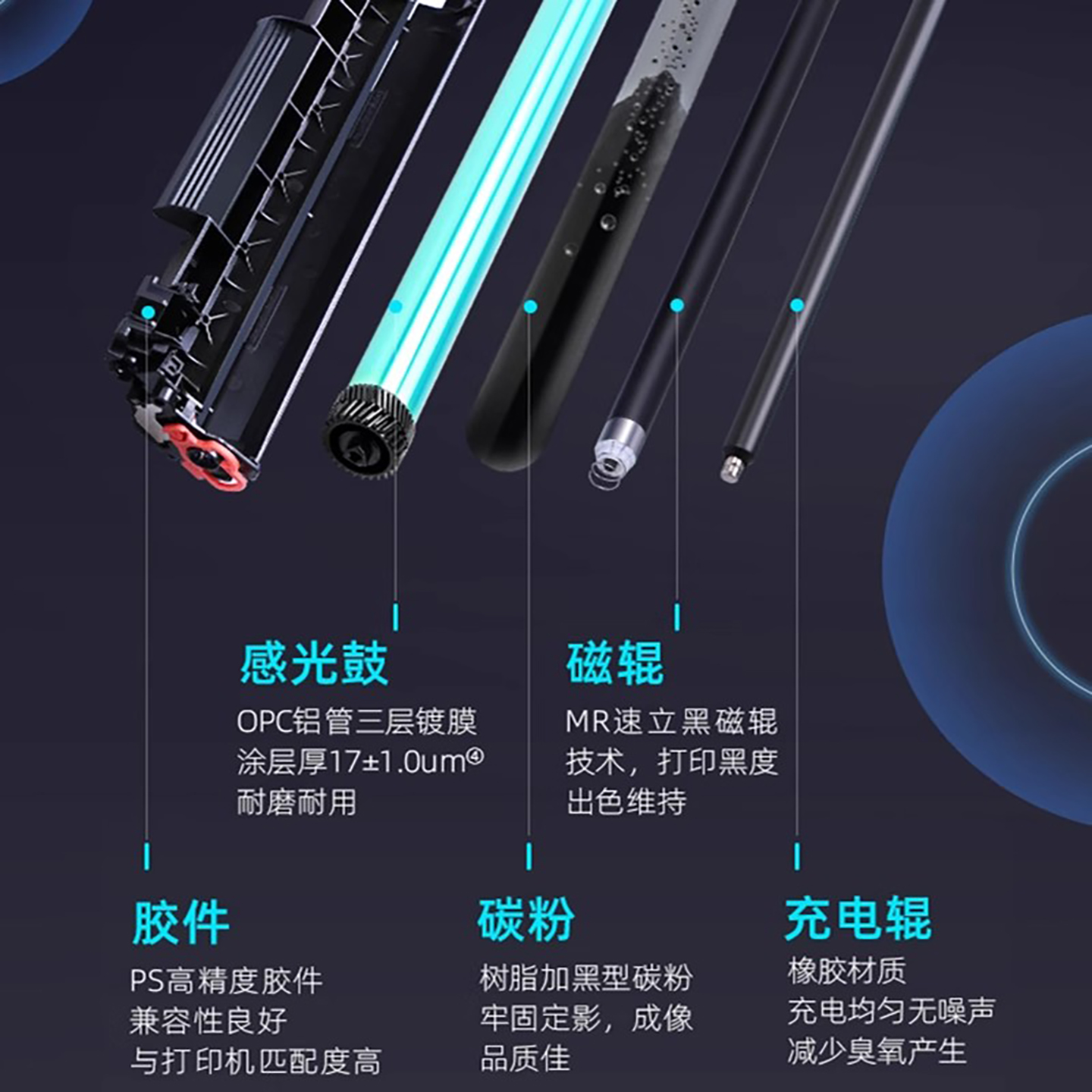 感光鼓
OPC铝管三层镀膜
涂层厚17±1.0um④
耐磨耐用

磁辊
MR速立黑磁辊
技术，打印黑度
出色维持

胶件
PS高精度胶件
兼容性良好
与打印机匹配度高

碳粉
树脂加黑型碳粉
牢固定影，成像
品质佳

充电辊
橡胶材质
充电均匀无噪声
减少臭氧产生