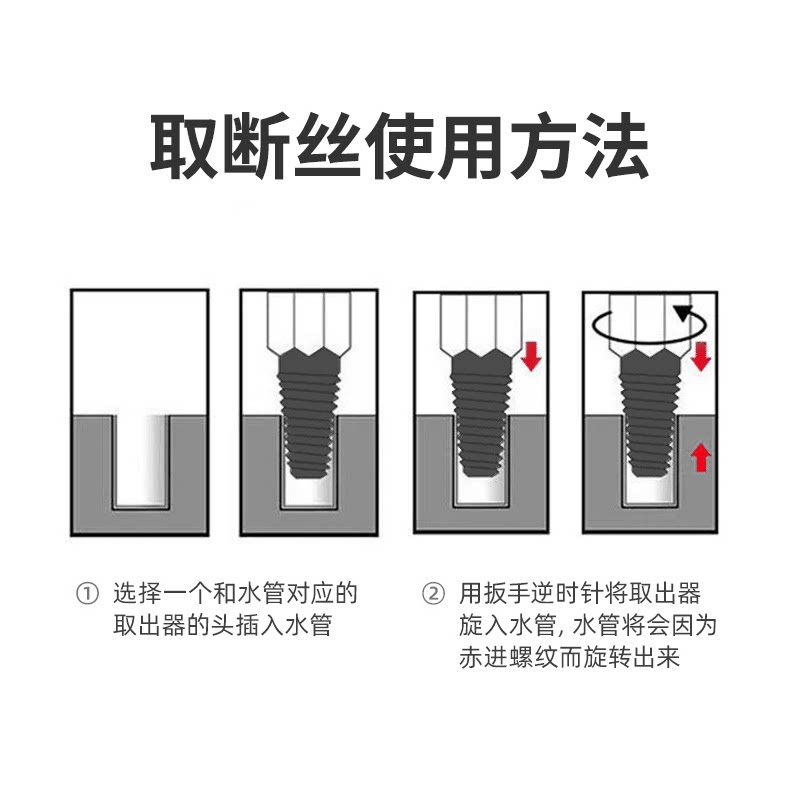 取断丝使用方法

① 选择一个和水管对应的取出器的头插入水管

② 用扳手逆时针将取出器旋入水管, 水管将会因为赤进螺纹而旋转出来