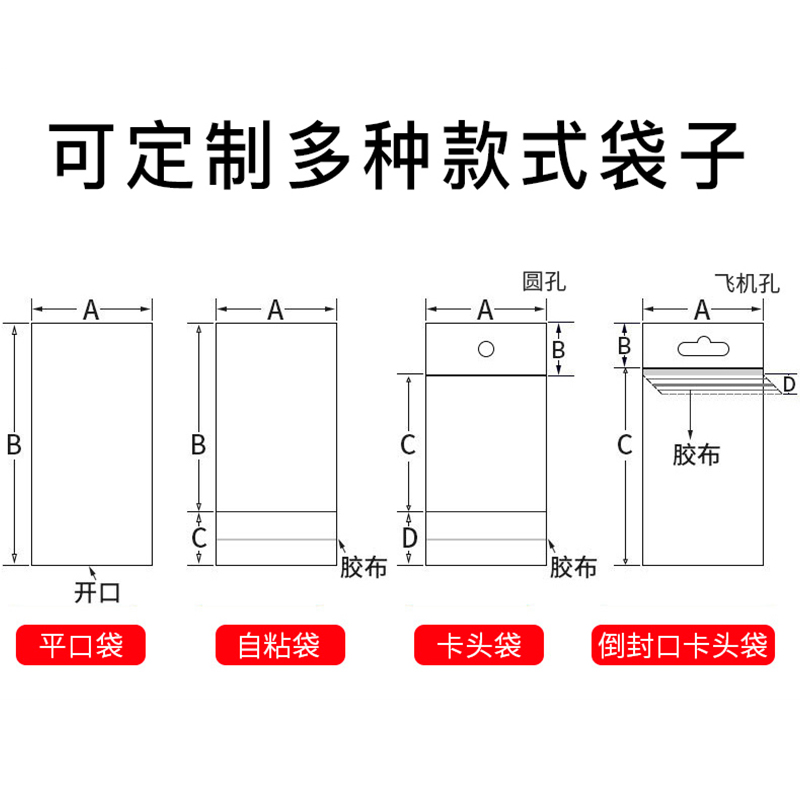 可定制多种款式袋子

A
B
开口
平口袋

A
B
C
胶布
自粘袋

圆孔
A
B
C
D
胶布
卡头袋

飞机孔
A
B
D
C
胶布
倒封口卡头袋