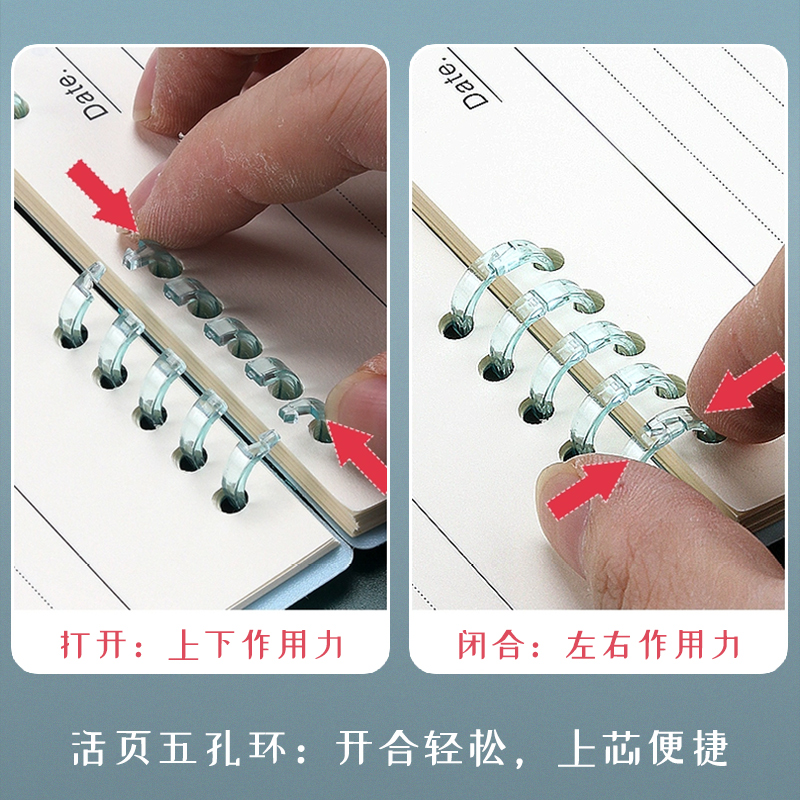 Date.

打开：上下作用力

Date.

闭合：左右作用力

活页五孔环：开合轻松，上芯便捷