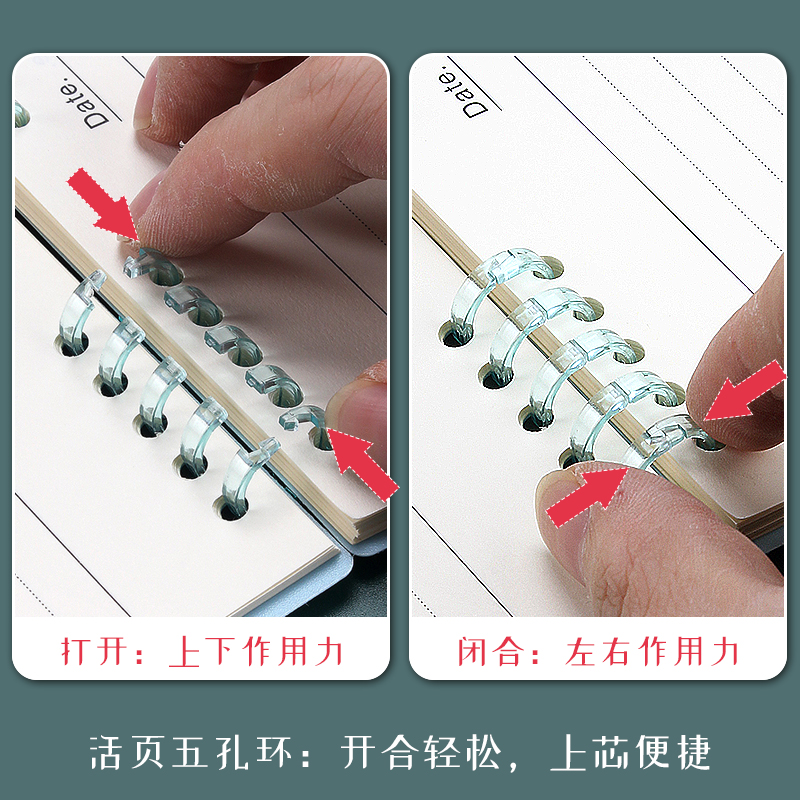 Date.

打开：上下作用力

Date.

闭合：左右作用力

活页五孔环：开合轻松，上芯便捷