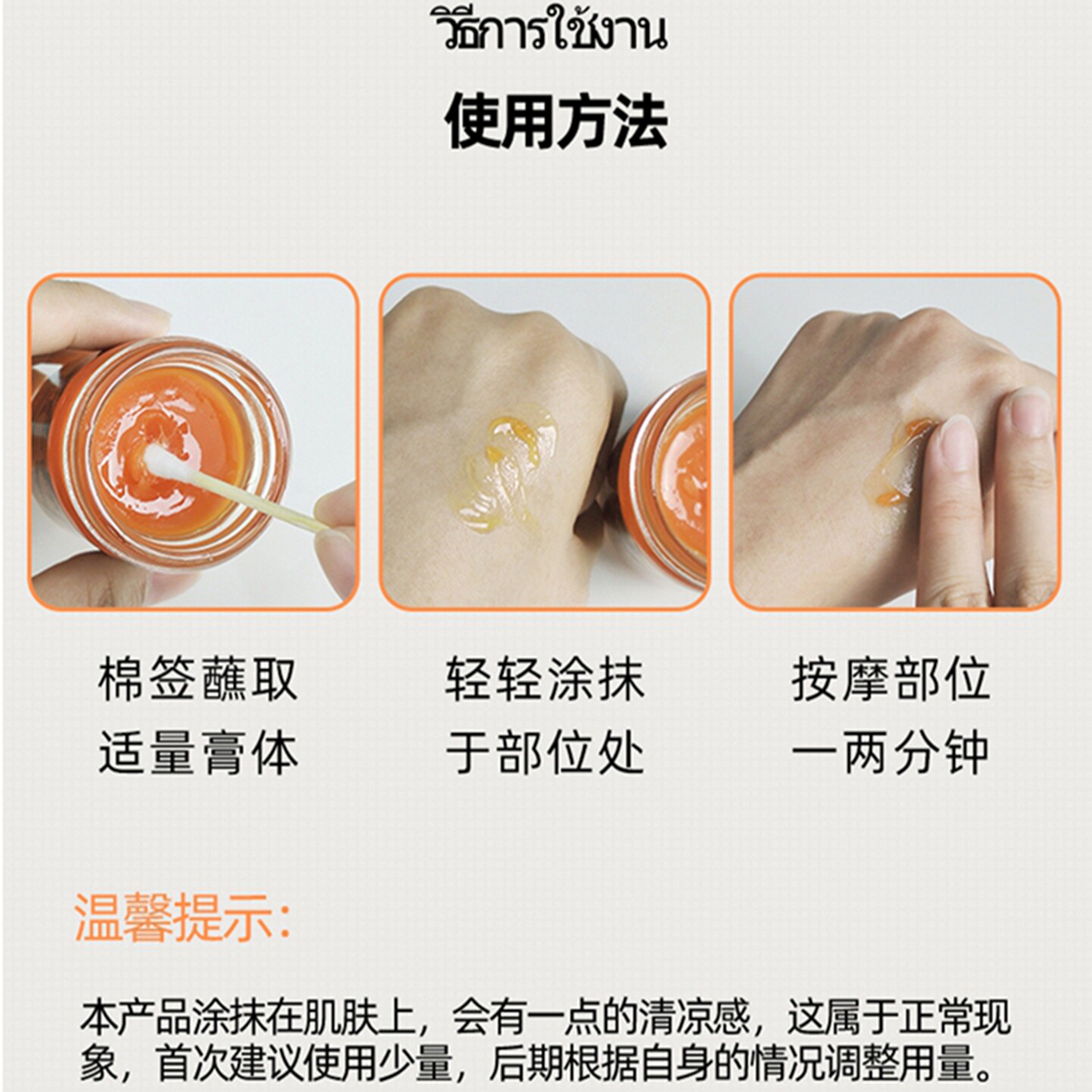 วิธีการใช้งาน

使用方法

棉签蘸取
适量膏体

轻轻涂抹
于部位处

按摩部位
一两分钟

温馨提示:

本产品涂抹在肌肤上，会有一点的清凉感，这属于正常现象，首次建议使用少量，后期根据自身的情况调整用量。