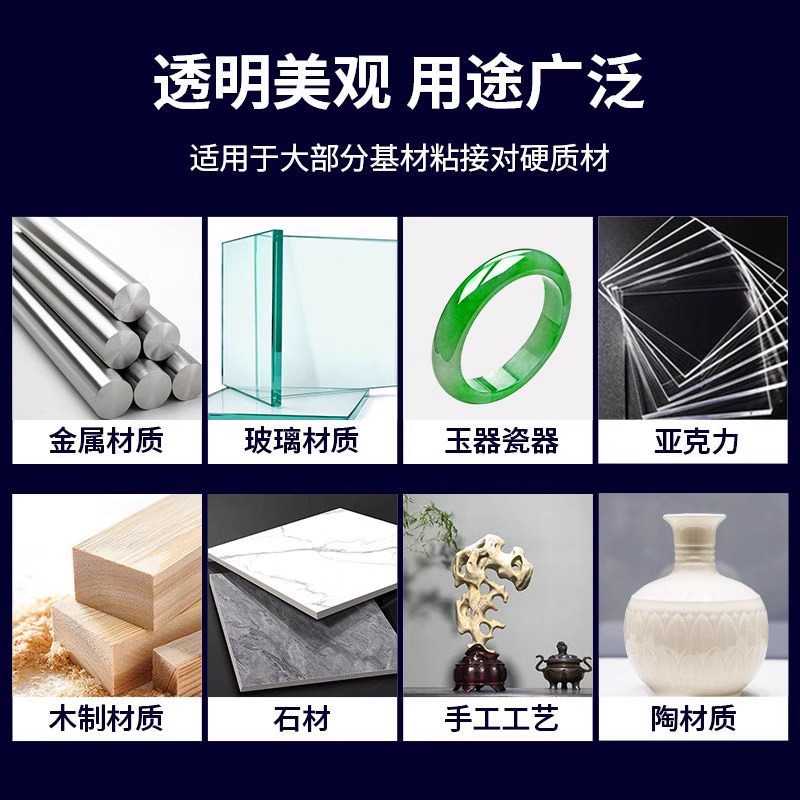 透明美观 用途广泛

适用于大部分基材粘接对硬质材

金属材质

玻璃材质

玉器瓷器

亚克力

木制材质

石材

手工工艺

陶材质