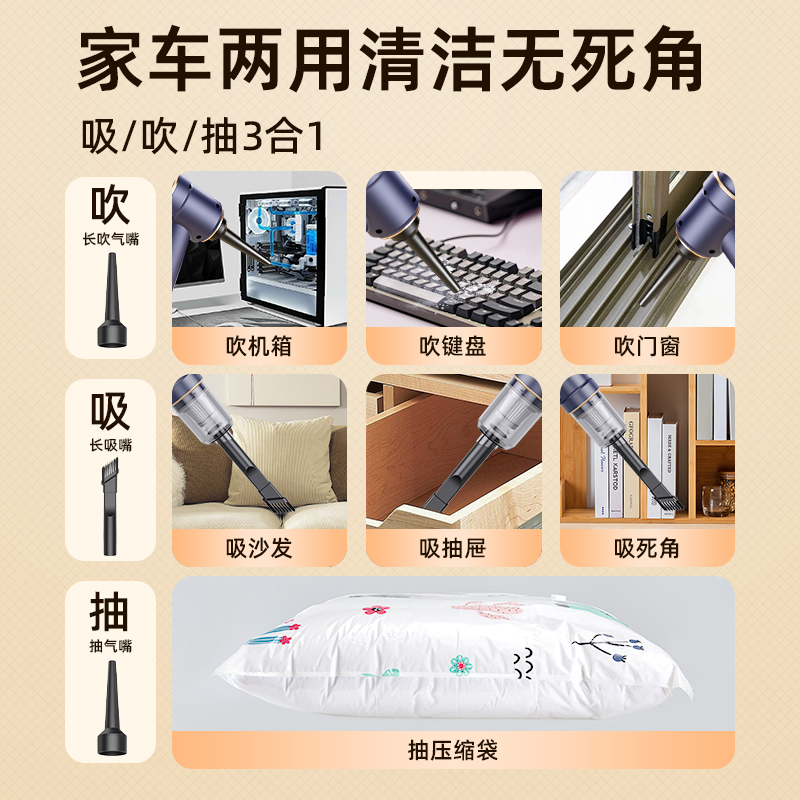 家车两用清洁无死角

吸/吹/抽3合1

吹
长吹气嘴

吹机箱

吹键盘

吹门窗

吸
长吸嘴

吸沙发

吸抽屉

吸死角

抽
抽气嘴

抽压缩袋