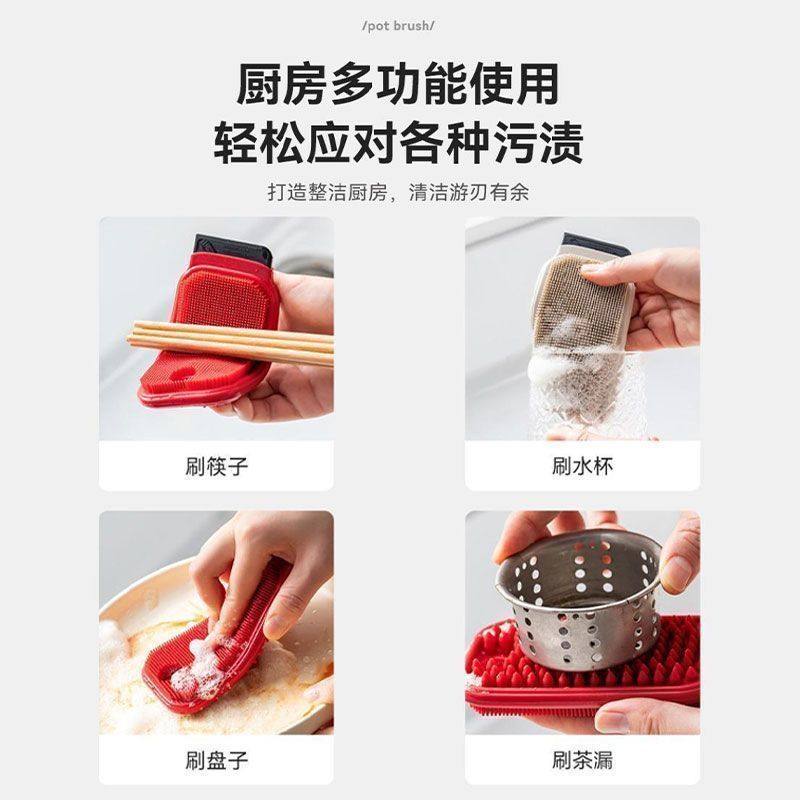 /pot brush/

厨房多功能使用
轻松应对各种污渍

打造整洁厨房，清洁游刃有余

刷筷子

刷水杯

刷盘子

刷茶漏