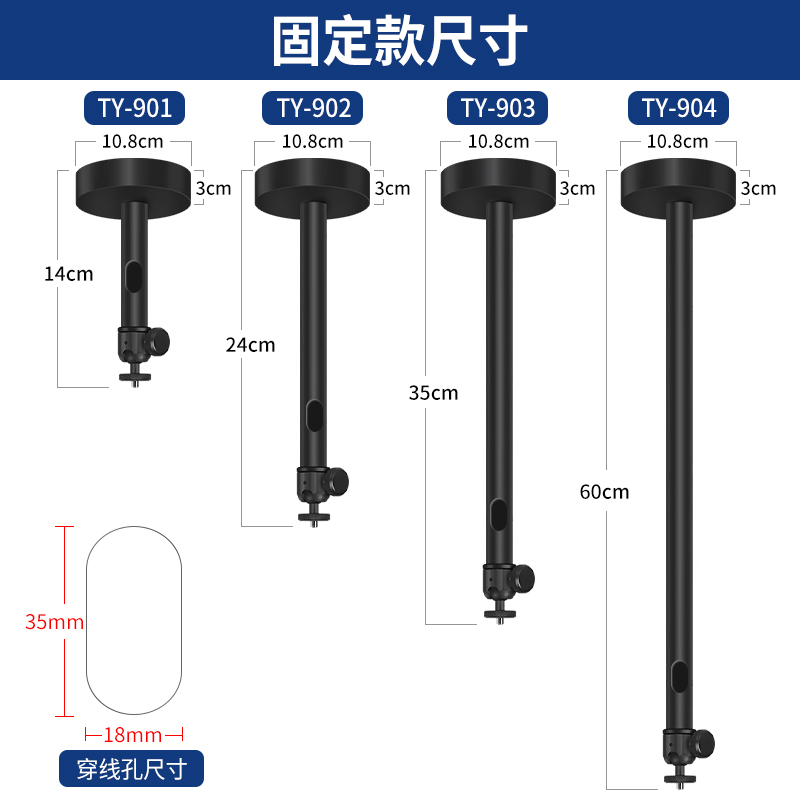 固定款尺寸

TY-901
10.8cm
3cm
14cm

TY-902
10.8cm
3cm
24cm

TY-903
10.8cm
3cm
35cm

TY-904
10.8cm
3cm
60cm

35mm
18mm
穿线孔尺寸