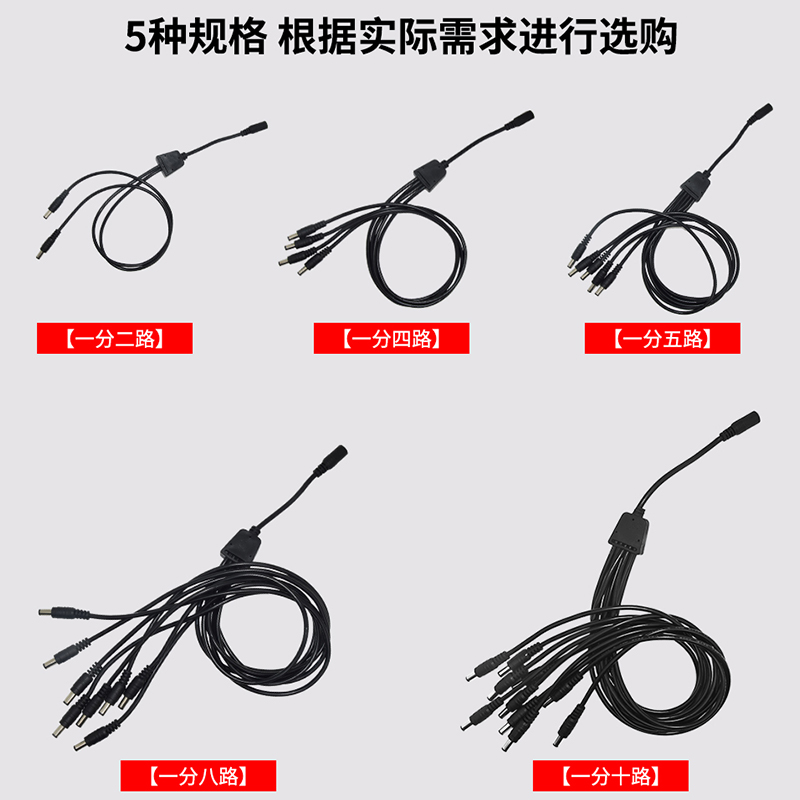 5种规格 根据实际需求进行选购

【一分二路】

【一分四路】

【一分五路】

【一分八路】

【一分十路】