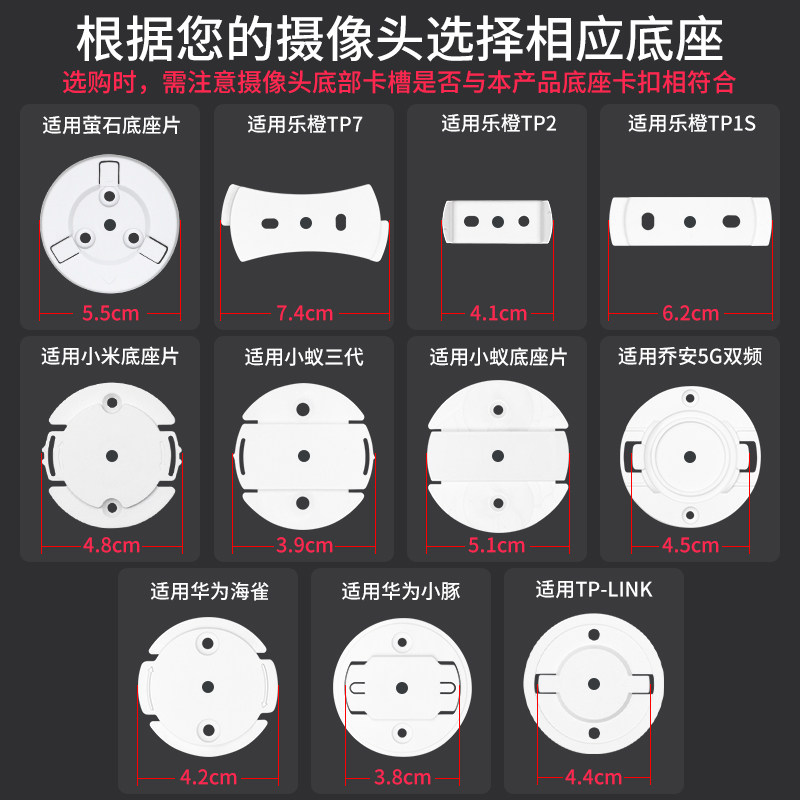 根据您的摄像头选择相应底座

选购时，需注意摄像头底部卡槽是否与本产品底座卡扣相符合

适用萤石底座片

5.5cm

适用乐橙TP7

7.4cm

适用乐橙TP2

4.1cm

适用乐橙TP1S

6.2cm

适用小米底座片

4.8cm

适用小蚁三代

3.9cm

适用小蚁底座片

5.1cm

适用乔安5G双频

4.5cm

适用华为海雀

4.2cm

适用华为小豚

3.8cm

适用TP-LINK

4.4cm