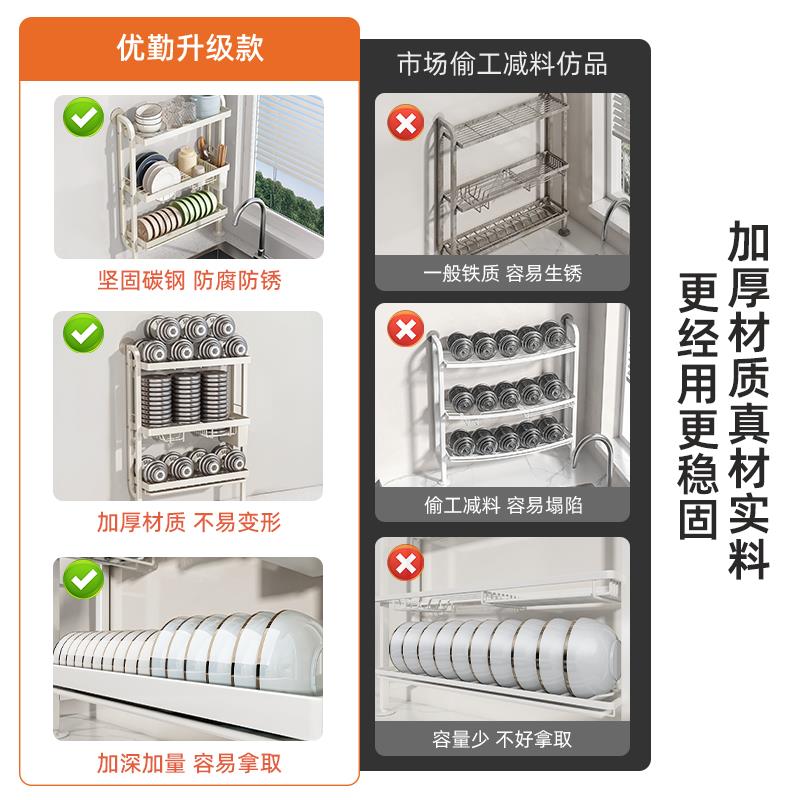 优勤升级款

坚固碳钢 防腐防锈

加厚材质 不易变形

加深加量 容易拿取

市场偷工减料仿品

一般铁质 容易生锈

偷工减料 容易塌陷

容量少 不好拿取

加厚材质真材实料

更经用更稳固