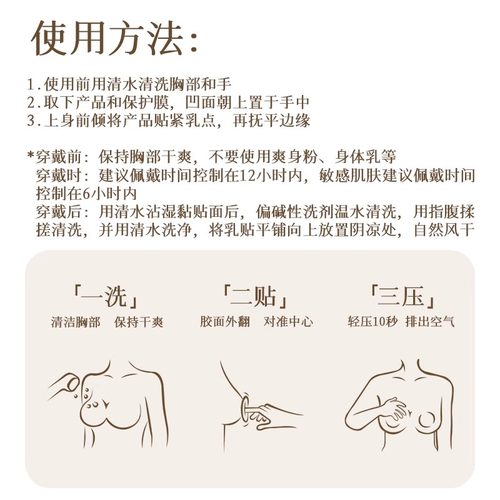 使用方法:

1.使用前用清水清洗胸部和手
2.取下产品和保护膜，凹面朝上置于手中
3.上身前倾将产品贴紧乳点，再抚平边缘

*穿戴前：保持胸部干爽，不要使用爽身粉、身体乳等
穿戴时：建议佩戴时间控制在12小时内，敏感肌肤建议佩戴时间控制在6小时内
穿戴后：用清水沾湿黏贴面后，偏碱性洗剂温水清洗，用指腹揉搓清洗，并用清水洗净，将乳贴平铺向上放置阴凉处，自然风干

「一洗」
清洁胸部 保持干爽

「二贴」
胶面外翻 对准中心

「三压」
轻压10秒 排出空气