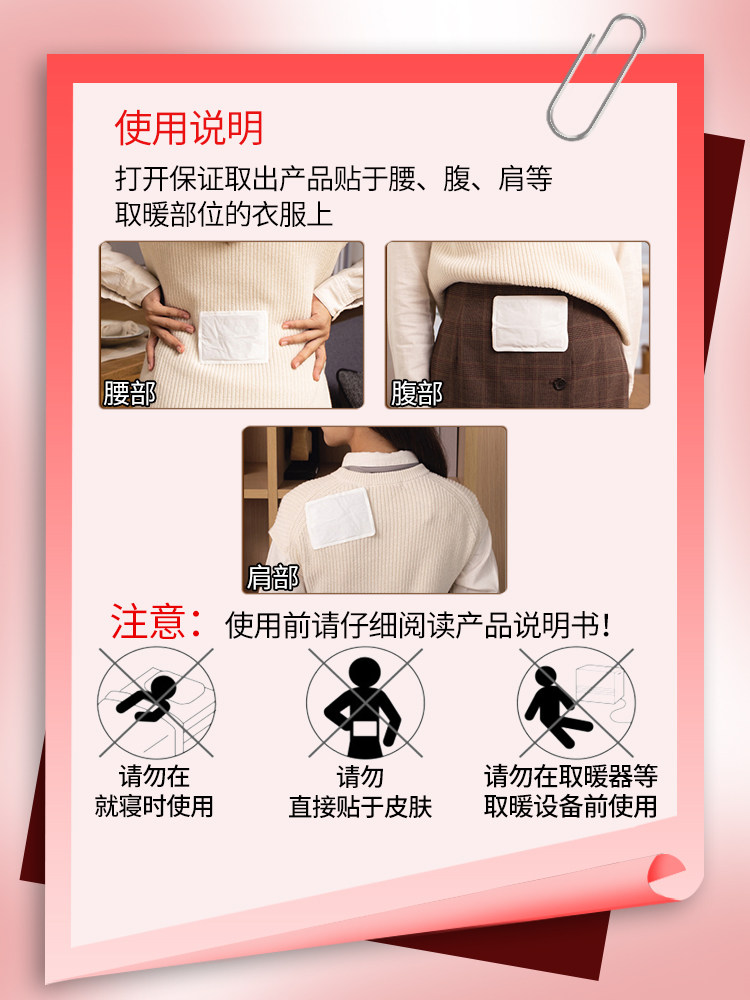 使用说明

打开保证取出产品贴于腰、腹、肩等取暖部位的衣服上

腰部

腹部

肩部

注意：使用前请仔细阅读产品说明书！

请勿在就寝时使用

请勿直接贴于皮肤

请勿在取暖器等取暖设备前使用