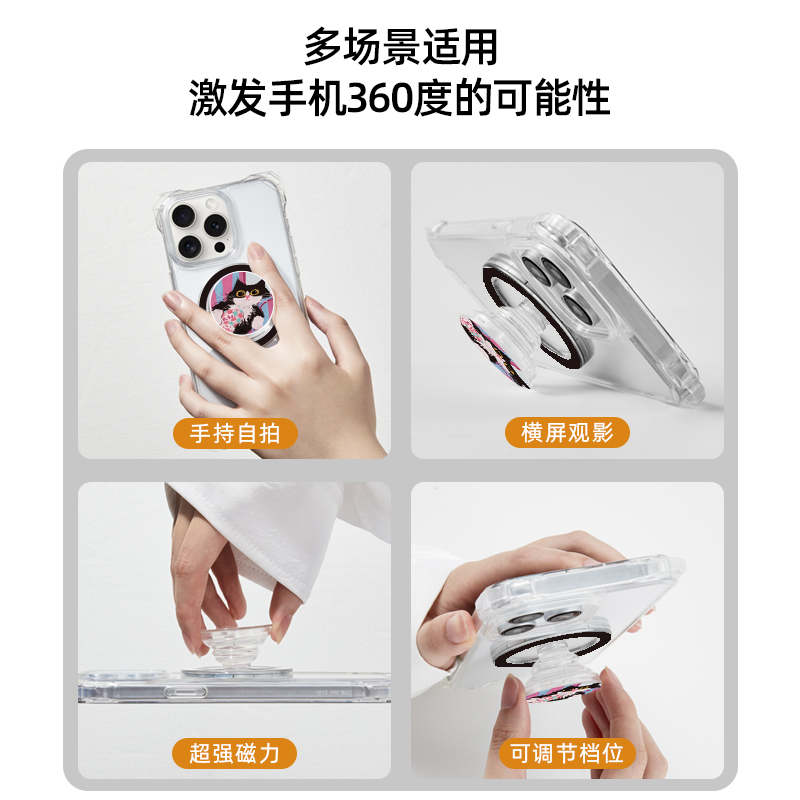 多场景适用
激发手机360度的可能性

手持自拍

横屏观影

超强磁力

可调节档位