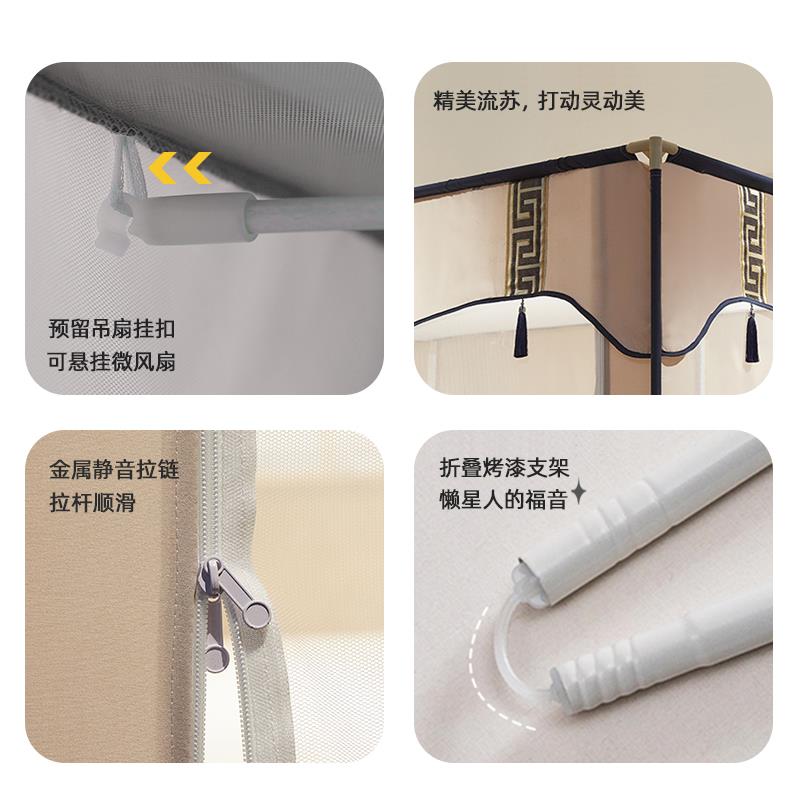 预留吊扇挂扣
可悬挂微风扇

精美流苏，打动灵动美

金属静音拉链
拉杆顺滑

折叠烤漆支架
懒星人的福音