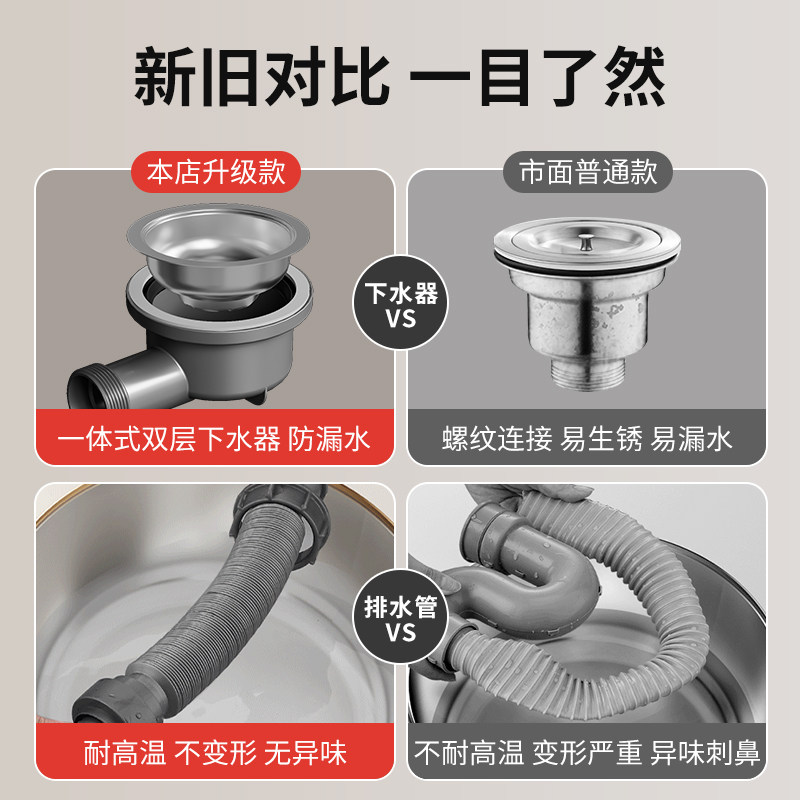 新旧对比 一目了然

本店升级款

市面普通款

下水器
VS

一体式双层下水器 防漏水

螺纹连接 易生锈 易漏水

排水管
VS

耐高温 不变形 无异味

不耐高温 变形严重 异味刺鼻