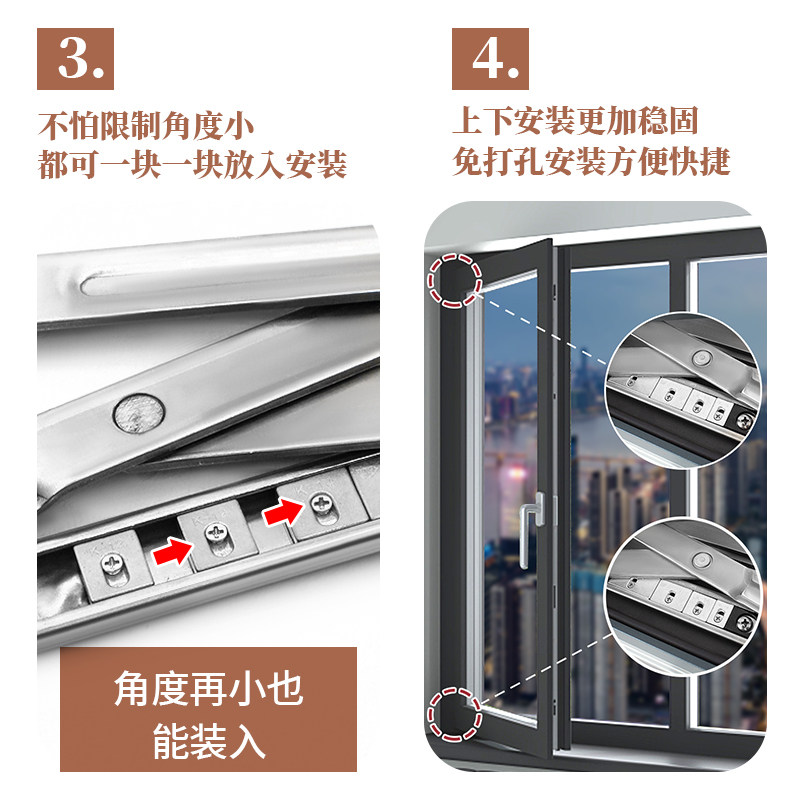 3.

不怕限制角度小
都可一块一块放入安装

角度再小也
能装入

4.

上下安装更加稳固
免打孔安装方便快捷