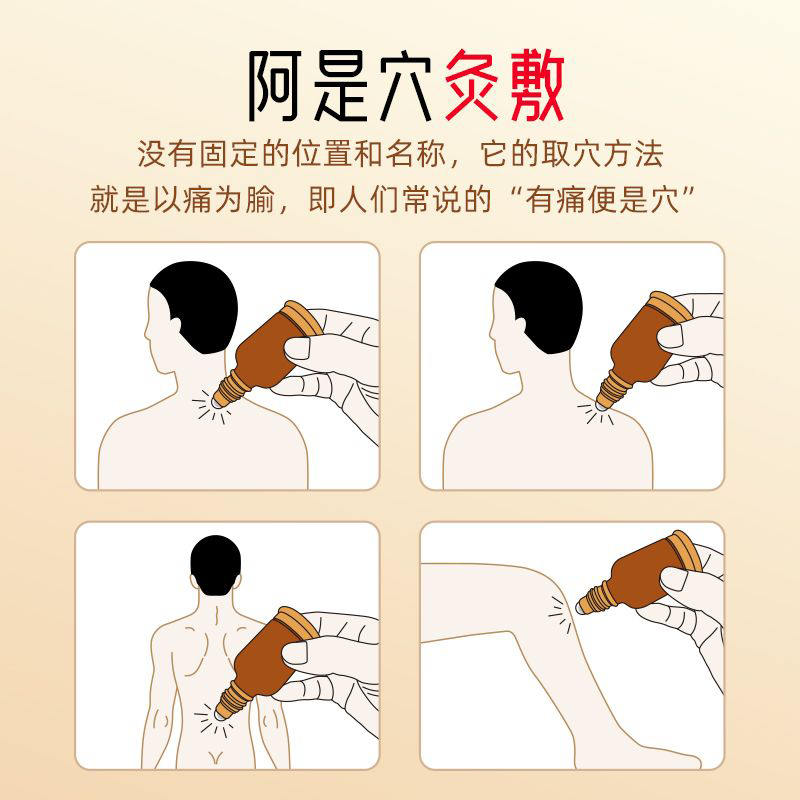 阿是穴灸敷

没有固定的位置和名称，它的取穴方法就是以痛为腧，即人们常说的“有痛便是穴”